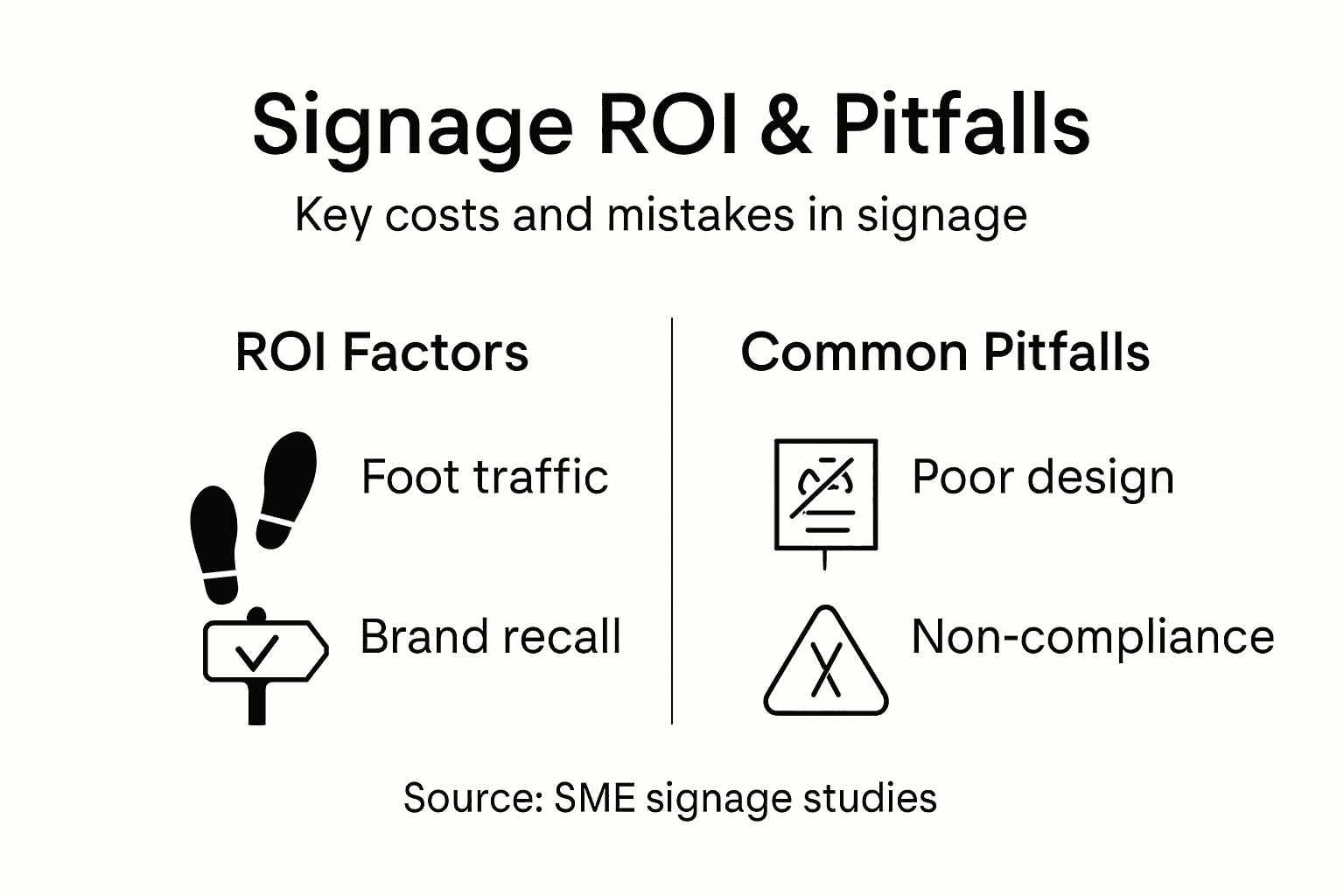 Signage ROI & Pitfalls
Key costs and mistakes in signage

ROI Factors

Foot traffic

Brand recall

Common Pitfalls

Poor design

Non-compliance

Source: SME signage studies