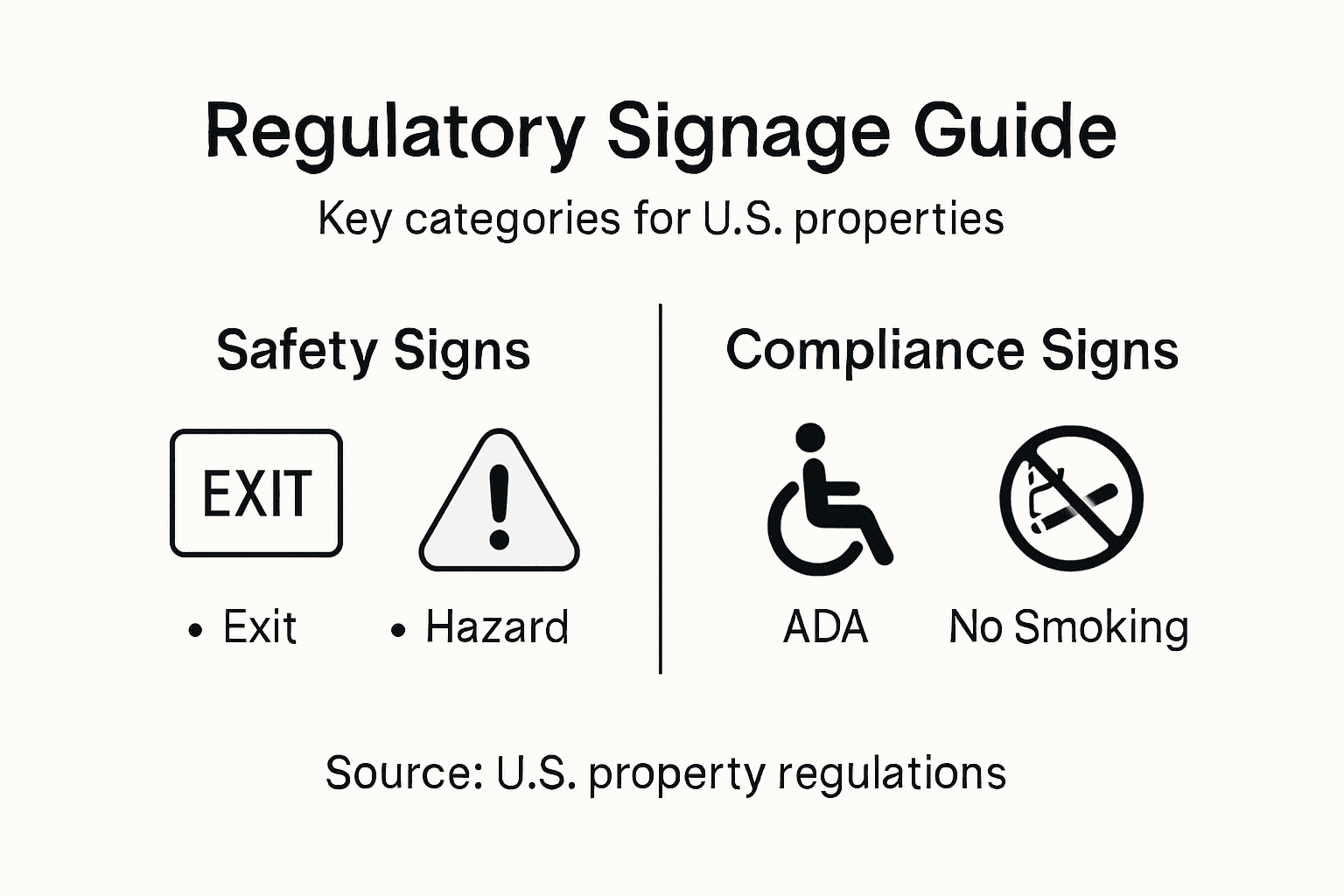 Regulatory Signage Guide

Key categories for U.S. properties

Safety Signs

EXIT

• Exit

• Hazard

Compliance Signs

ADA

No Smoking

Source: U.S. property regulations