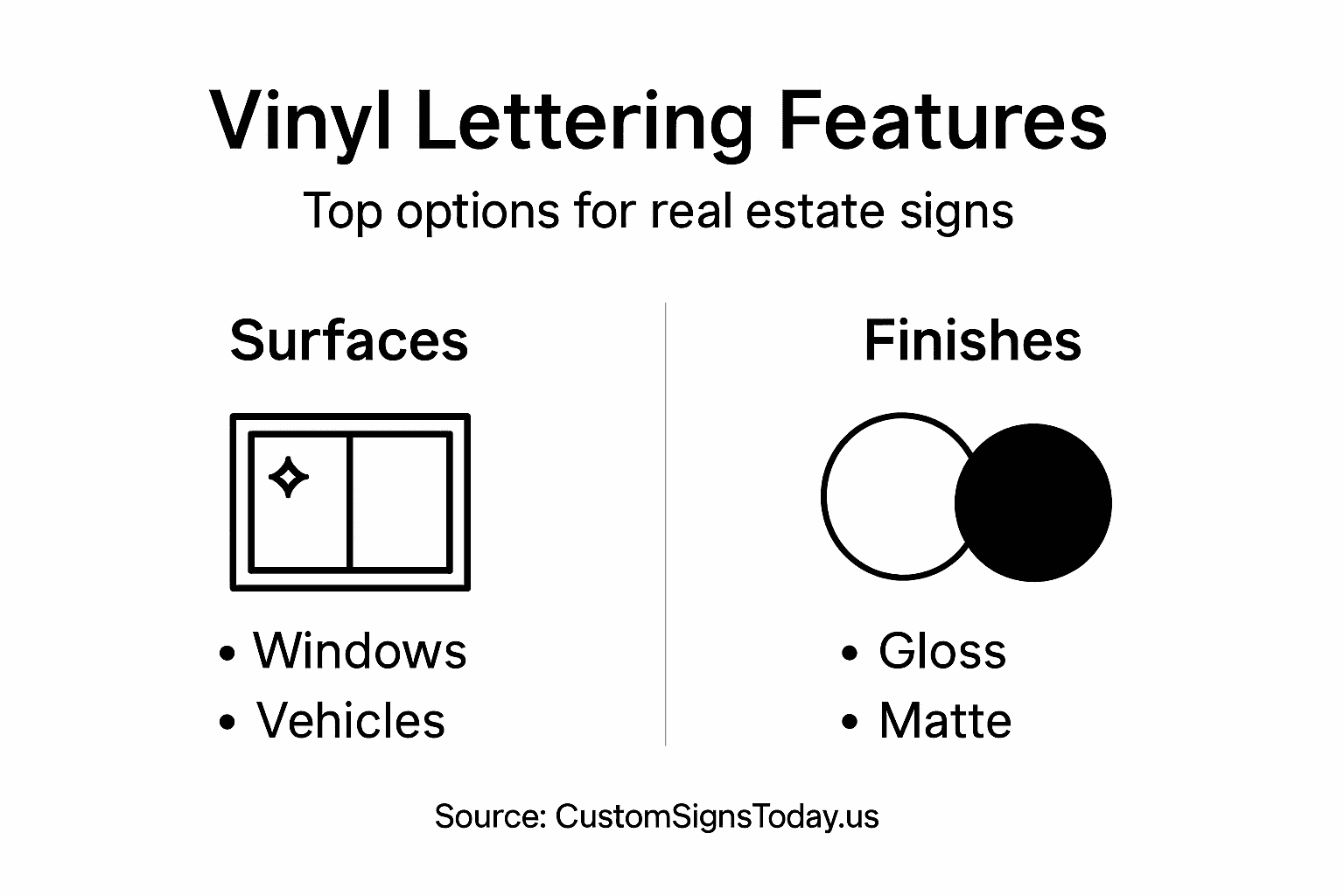 Vinyl Lettering Features

Top options for real estate signs

Surfaces

• Windows
• Vehicles

Finishes

• Gloss
• Matte

Source: CustomSignsToday.us