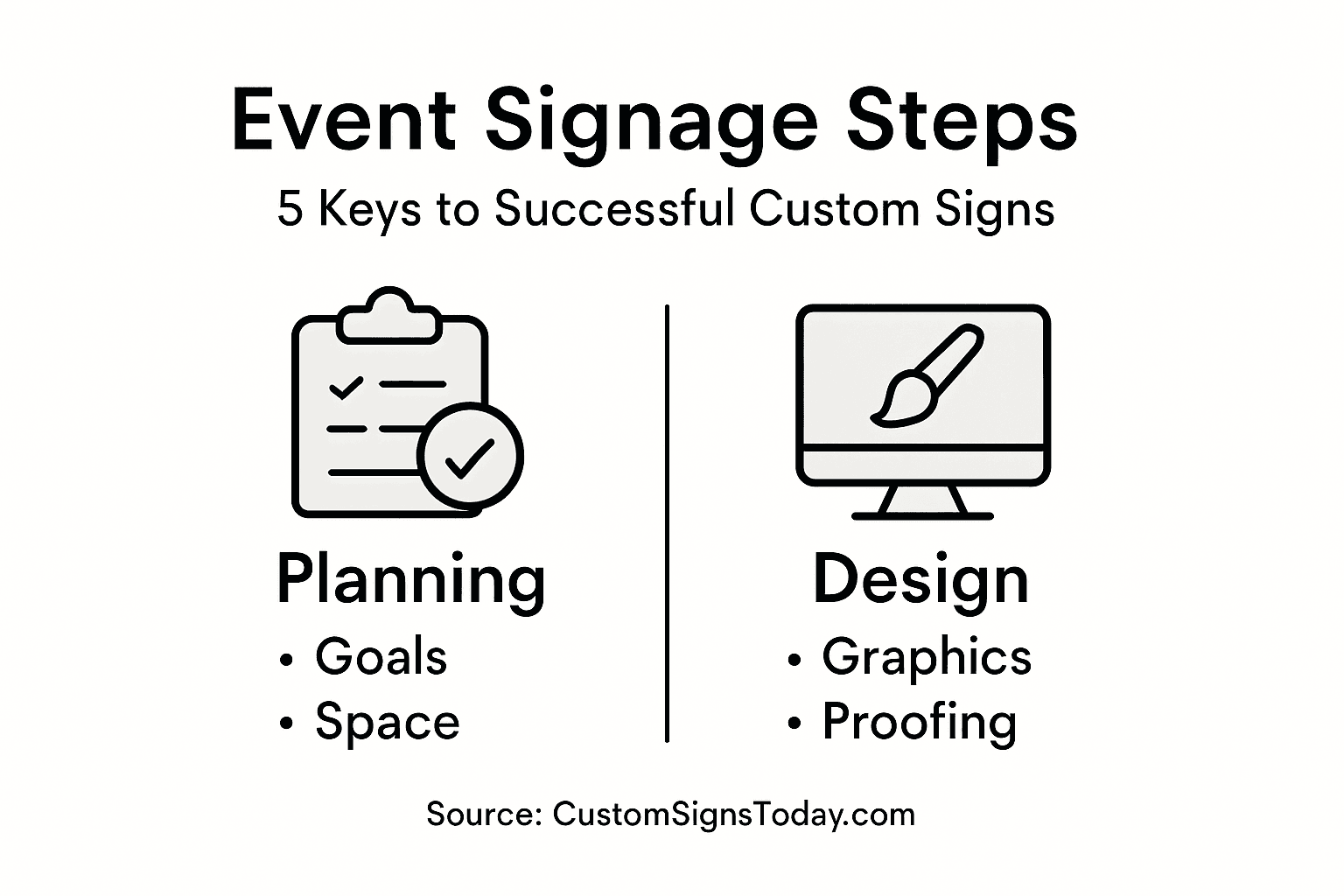 Event Signage Steps

5 Keys to Successful Custom Signs

Planning
• Goals
• Space

Design
• Graphics
• Proofing

Source: CustomSignsToday.com