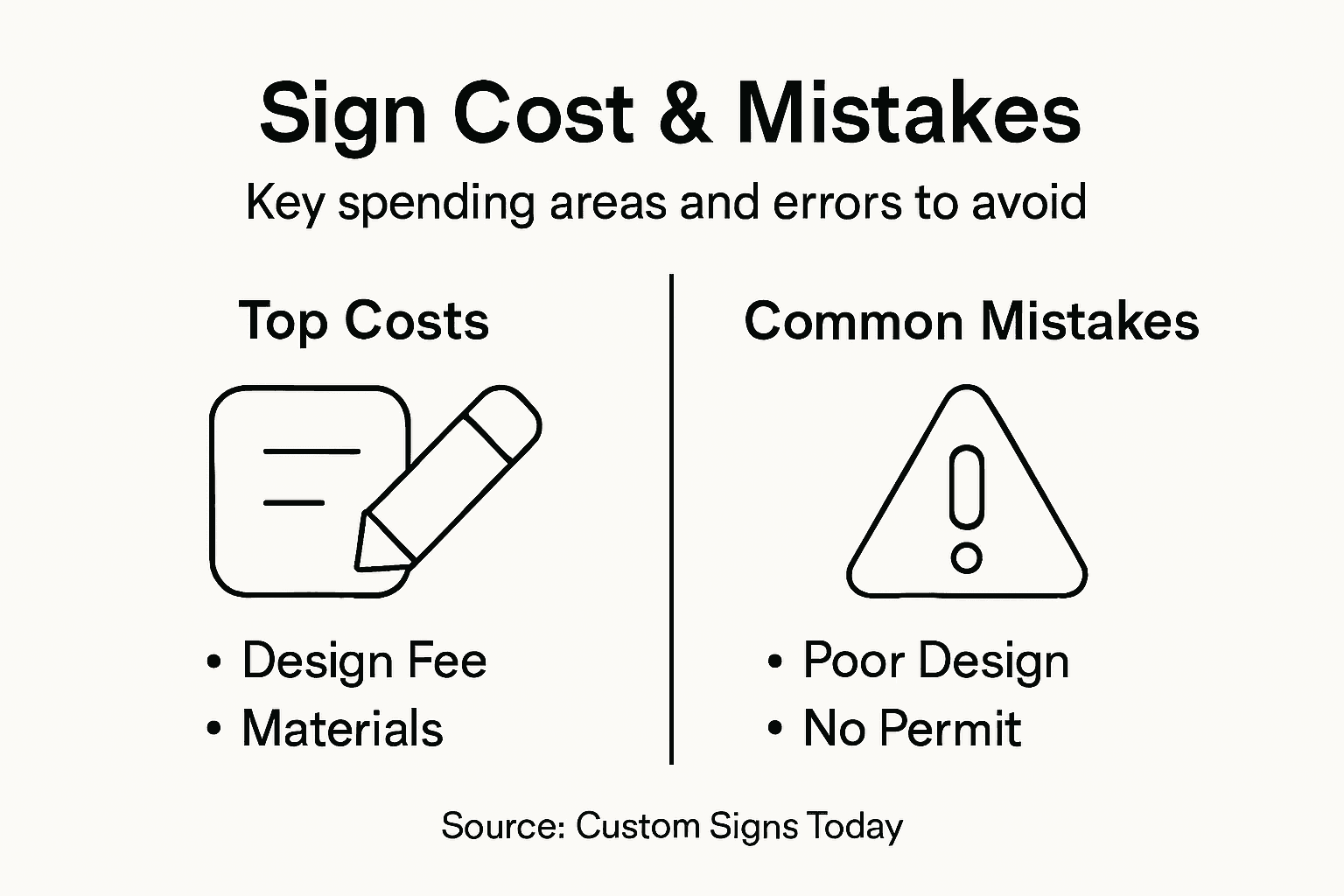 Sign Cost & Mistakes

Key spending areas and errors to avoid

Top Costs

• Design Fee
• Materials

Common Mistakes

• Poor Design
• No Permit

Source: Custom Signs Today