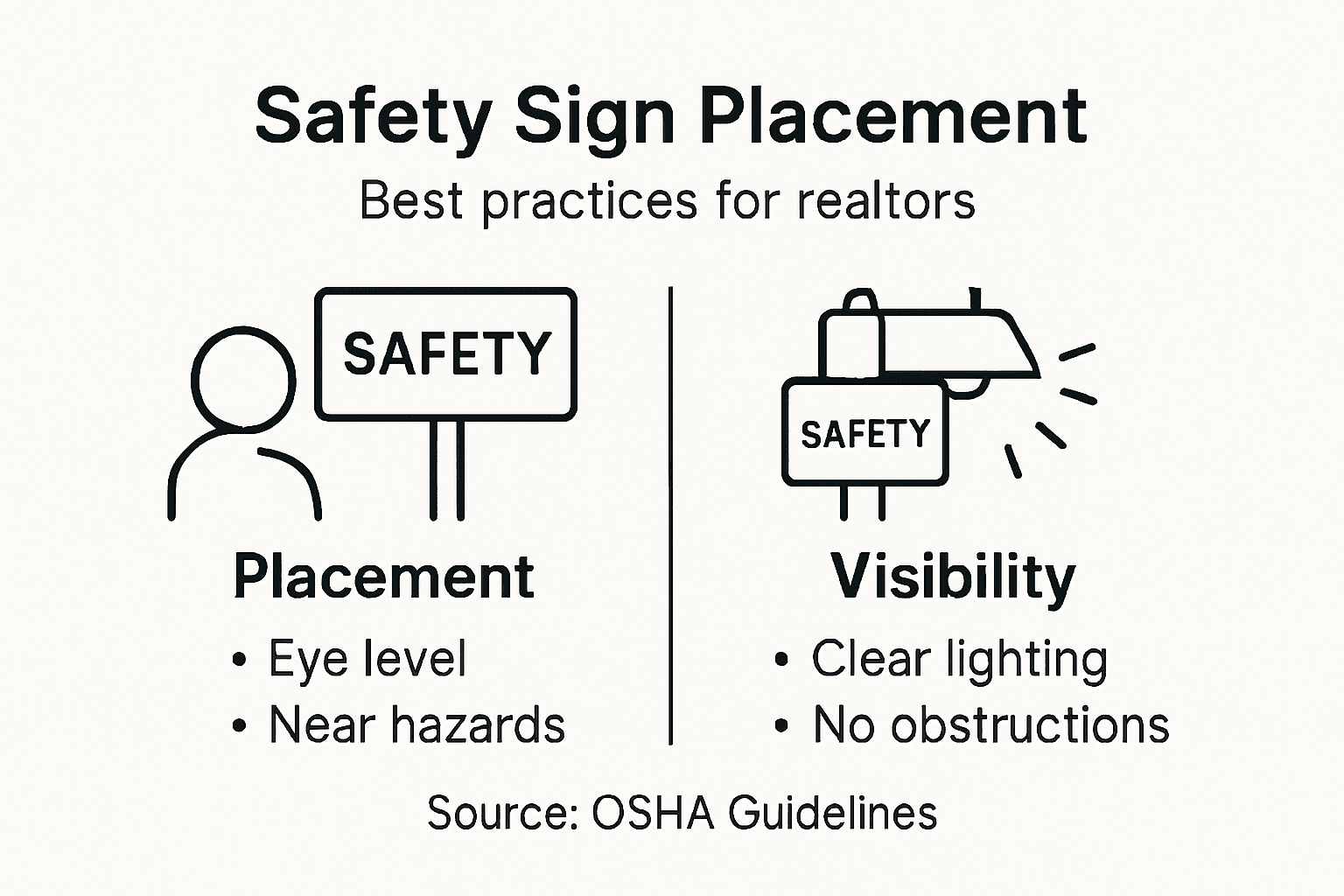 Safety Sign Placement

Best practices for realtors

SAFETY

Placement

• Eye level
• Near hazards

SAFETY

Visibility

• Clear lighting
• No obstructions

Source: OSHA Guidelines