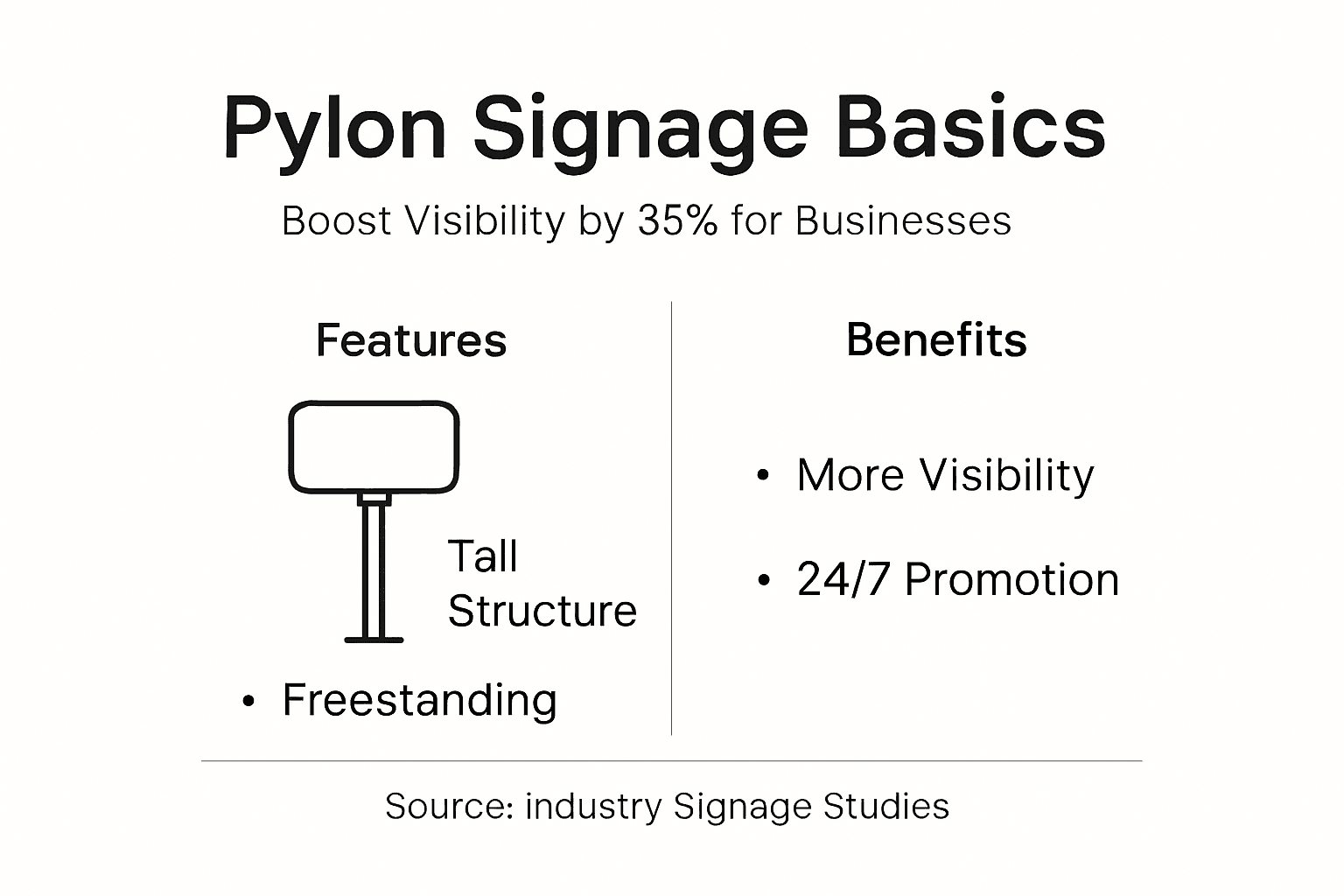 Pylon Signage Basics

Boost Visibility by 35% for Businesses

Features

Tall Structure

• Freestanding

Benefits

• More Visibility

• 24/7 Promotion

Source: industry Signage Studies