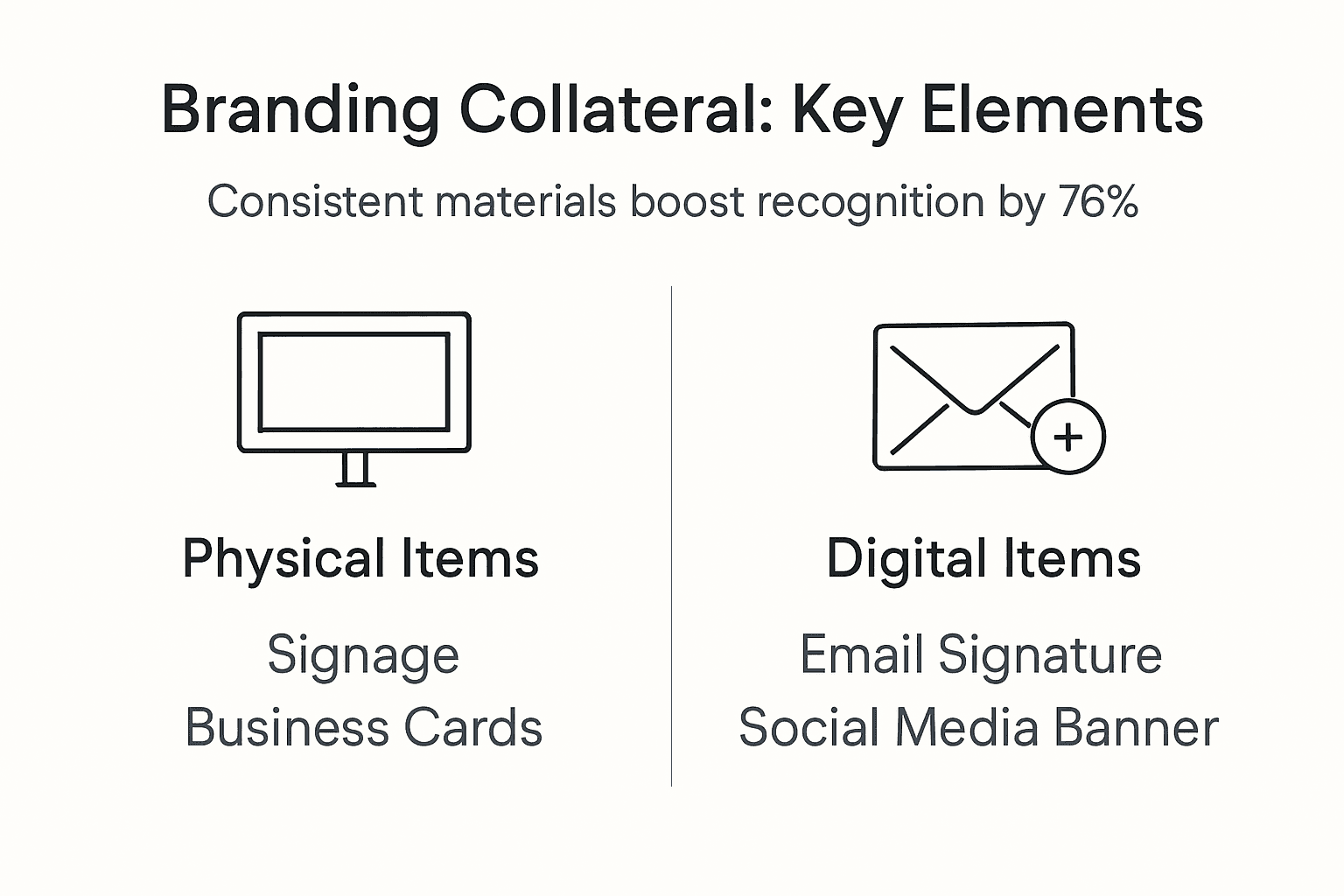 Branding Collateral: Key Elements

Consistent materials boost recognition by 76%

Physical Items

Signage
Business Cards

Digital Items

Email Signature
Social Media Banner