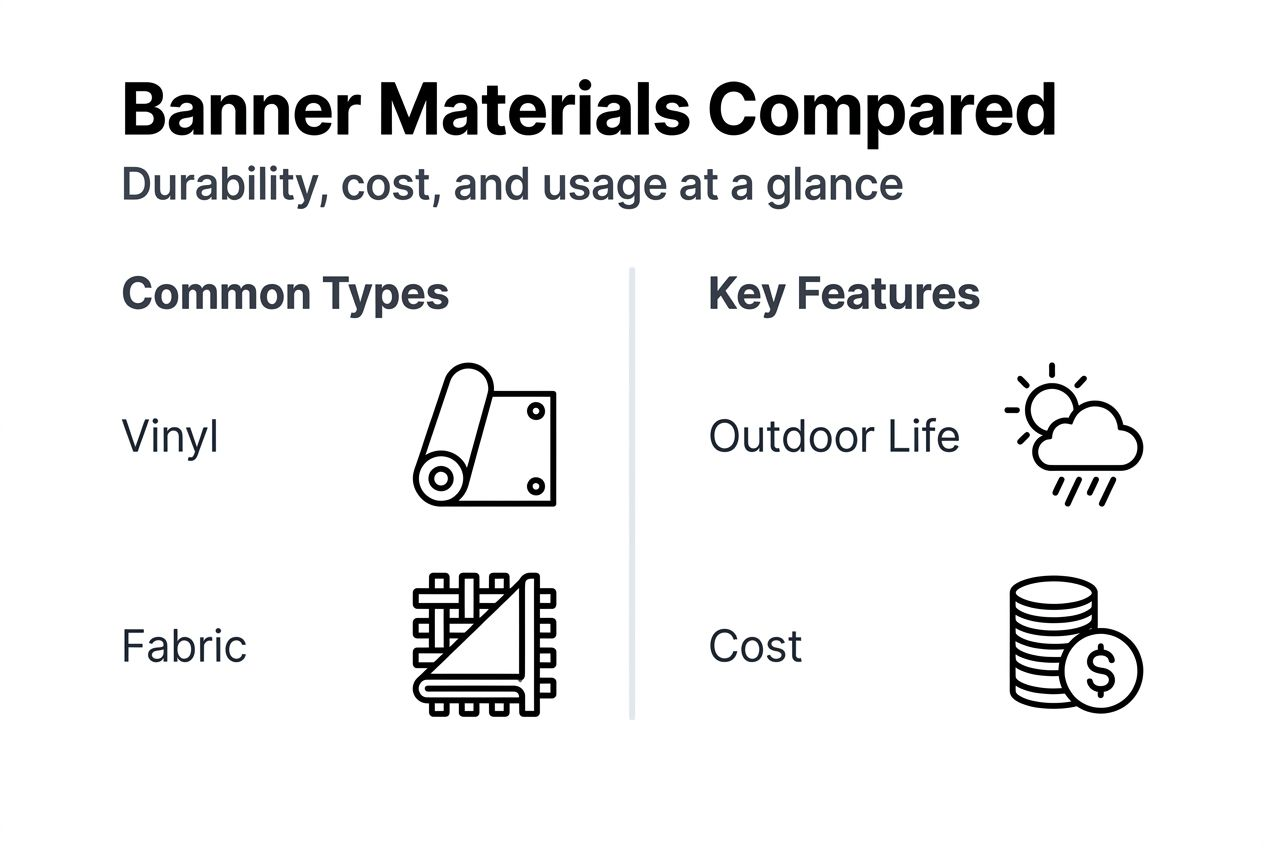 Banner Materials Compared

Durability, cost, and usage at a glance

Common Types

Vinyl

Fabric

Key Features

Outdoor Life

Cost

$