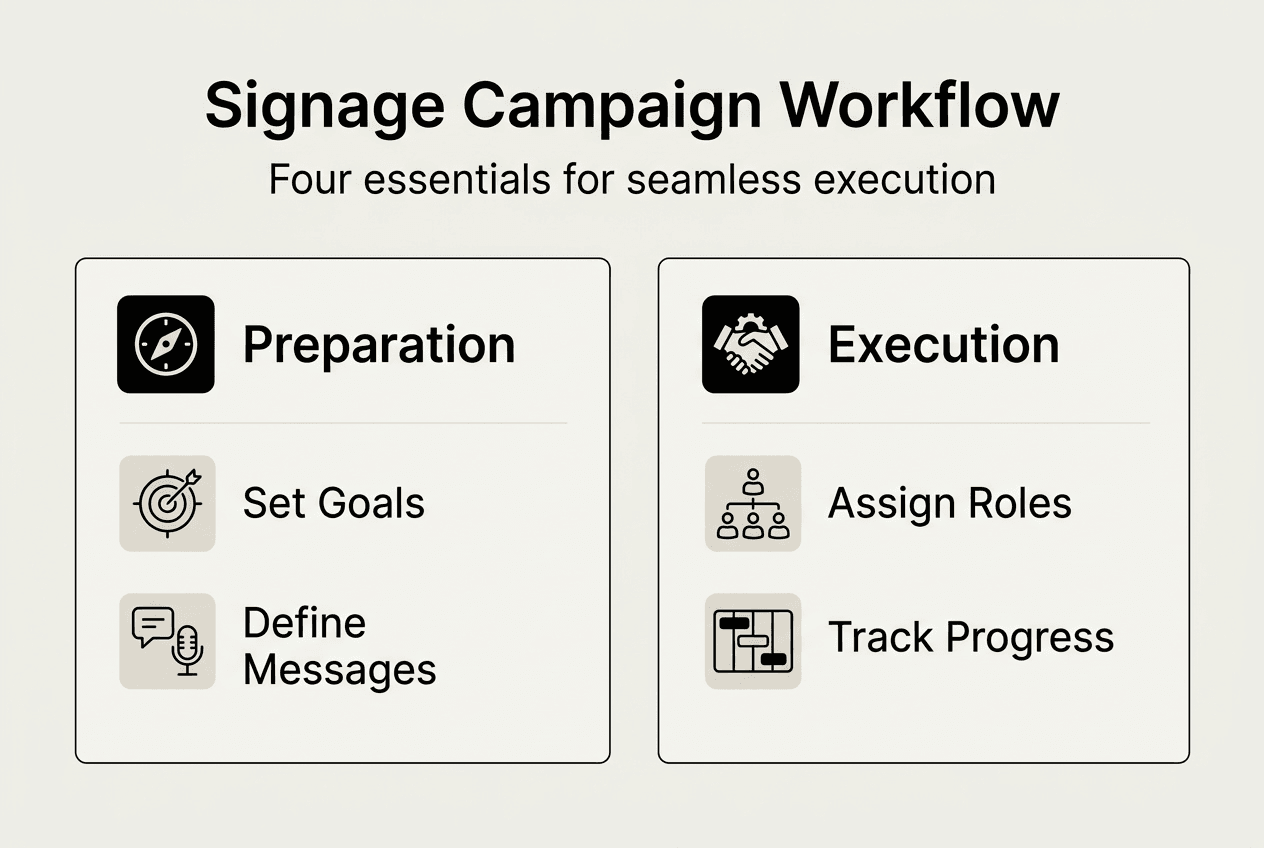 Signage Campaign Workflow
Four essentials for seamless execution

Preparation

Set Goals

Define Messages

Execution

Assign Roles

Track Progress