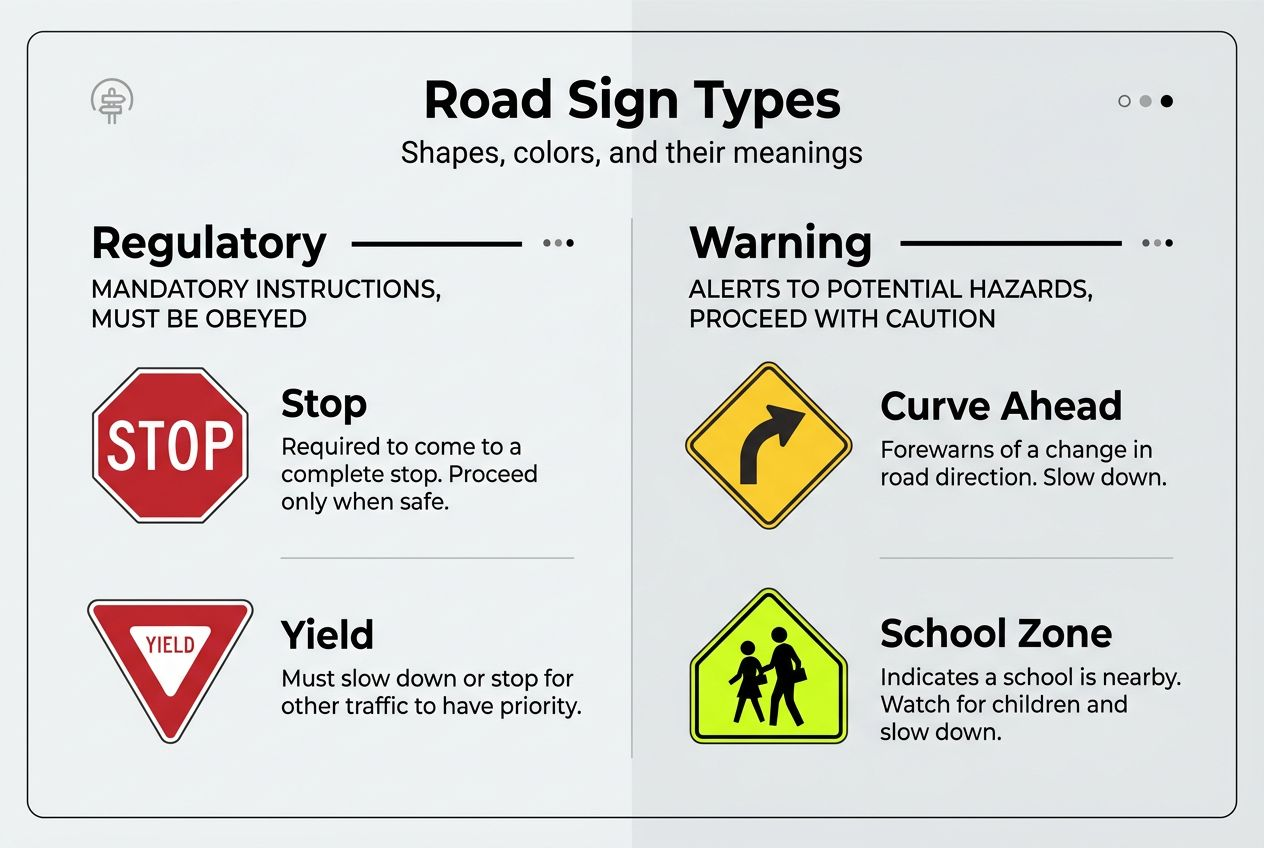 Road Sign Types

Shapes, colors, and their meanings

Regulatory

MANDATORY INSTRUCTIONS, MUST BE OBEYED

STOP

Stop

Required to come to a complete stop. Proceed only when safe.

YIELD

Yield

Must slow down or stop for other traffic to have priority.

Warning

ALERTS TO POTENTIAL HAZARDS, PROCEED WITH CAUTION

Curve Ahead

Forewarns of a change in road direction. Slow down.

School Zone

Indicates a school is nearby. Watch for children and slow down.