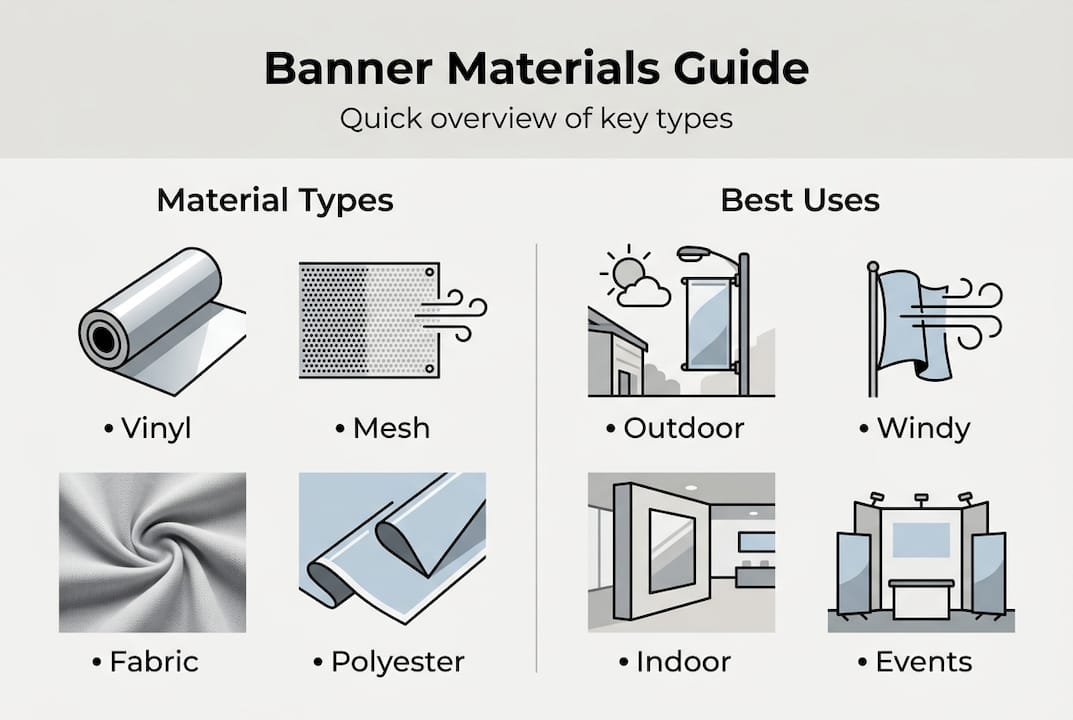 Banner Materials Guide

Quick overview of key types

Material Types

• Vinyl

• Mesh

• Fabric

• Polyester

Best Uses

• Outdoor

• Windy

• Indoor

• Events