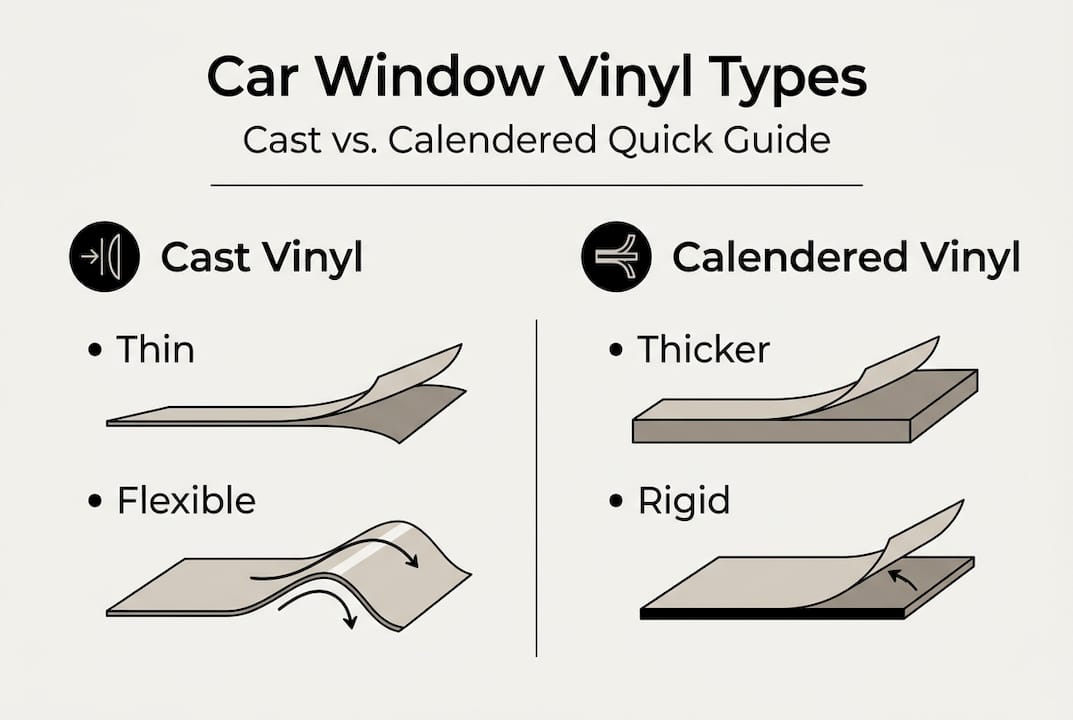 Car Window Vinyl Types

Cast vs. Calendered Quick Guide

Cast Vinyl

• Thin

• Flexible

Calendered Vinyl

• Thicker

• Rigid