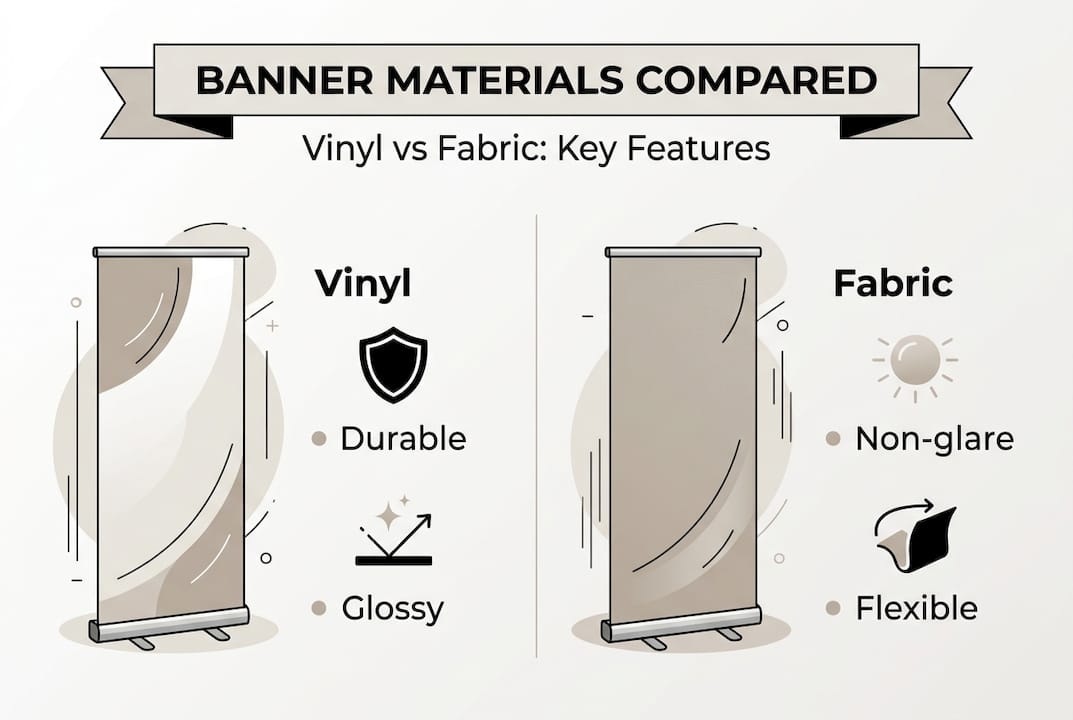 BANNER MATERIALS COMPARED

Vinyl vs Fabric: Key Features

Vinyl

Durable

Glossy

Fabric

Non-glare

Flexible