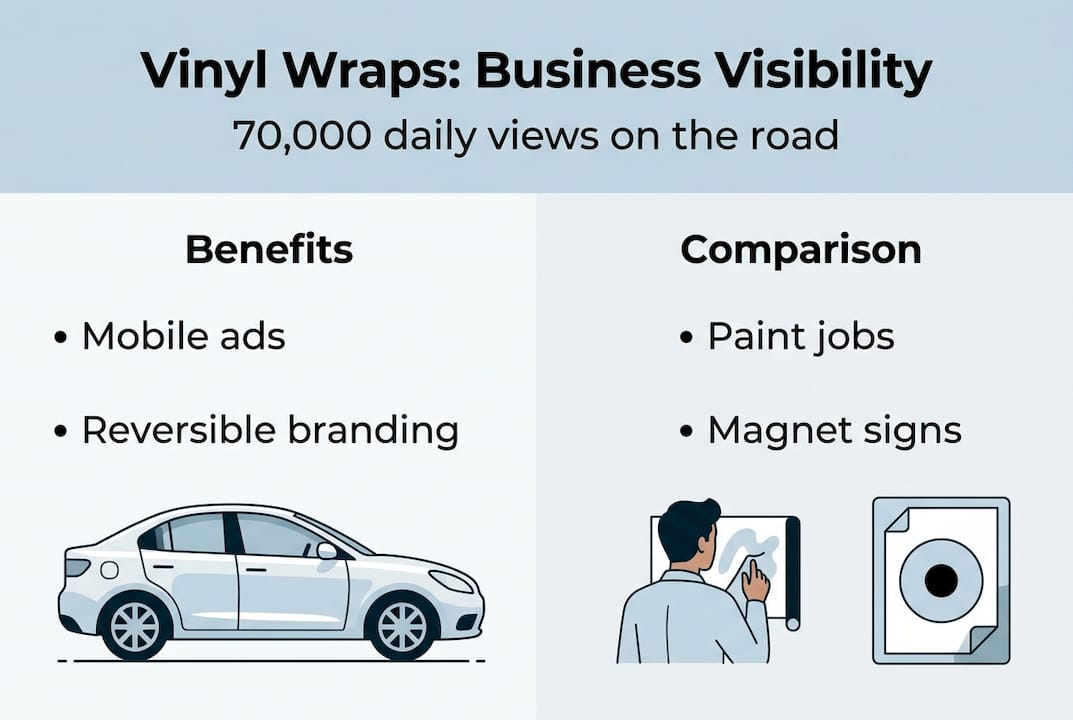 Vinyl Wraps: Business Visibility

70,000 daily views on the road

Benefits

• Mobile ads

• Reversible branding

Comparison

• Paint jobs

• Magnet signs