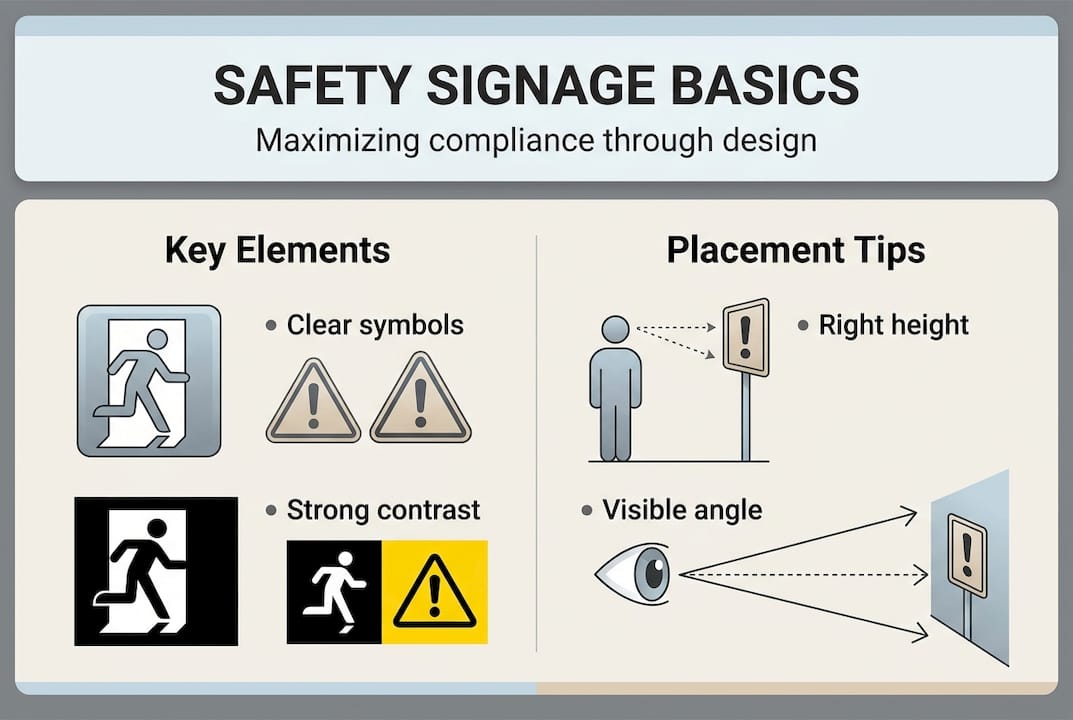 SAFETY SIGNAGE BASICS

Maximizing compliance through design

Key Elements

• Clear symbols

• Strong contrast

Placement Tips

• Right height

• Visible angle