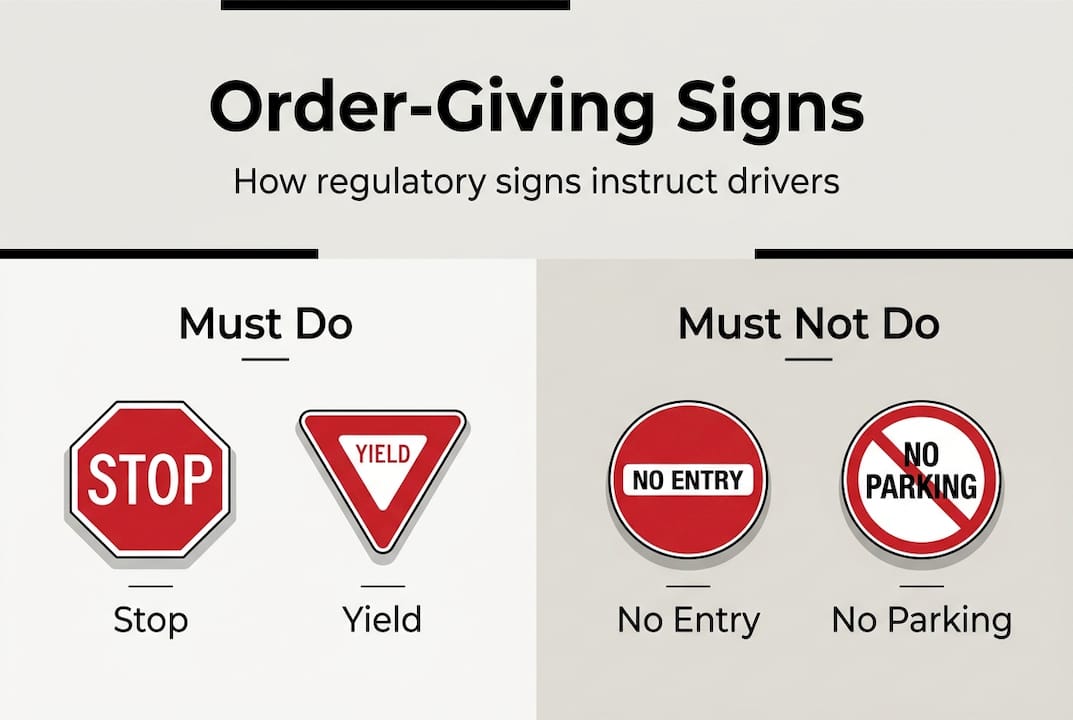 Order-Giving Signs

How regulatory signs instruct drivers

Must Do

STOP

Stop

YIELD

Yield

Must Not Do

NO ENTRY

No Entry

NO PARKING

No Parking