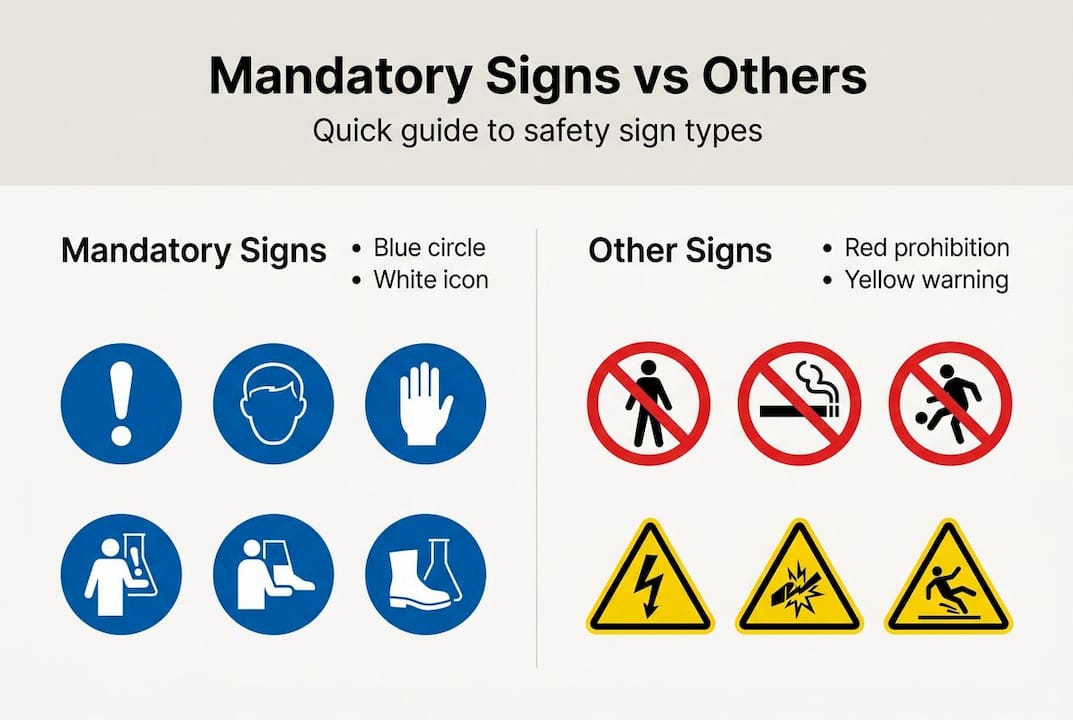 Mandatory Signs vs Others

Quick guide to safety sign types

Mandatory Signs

• Blue circle
• White icon

Other Signs

• Red prohibition
• Yellow warning