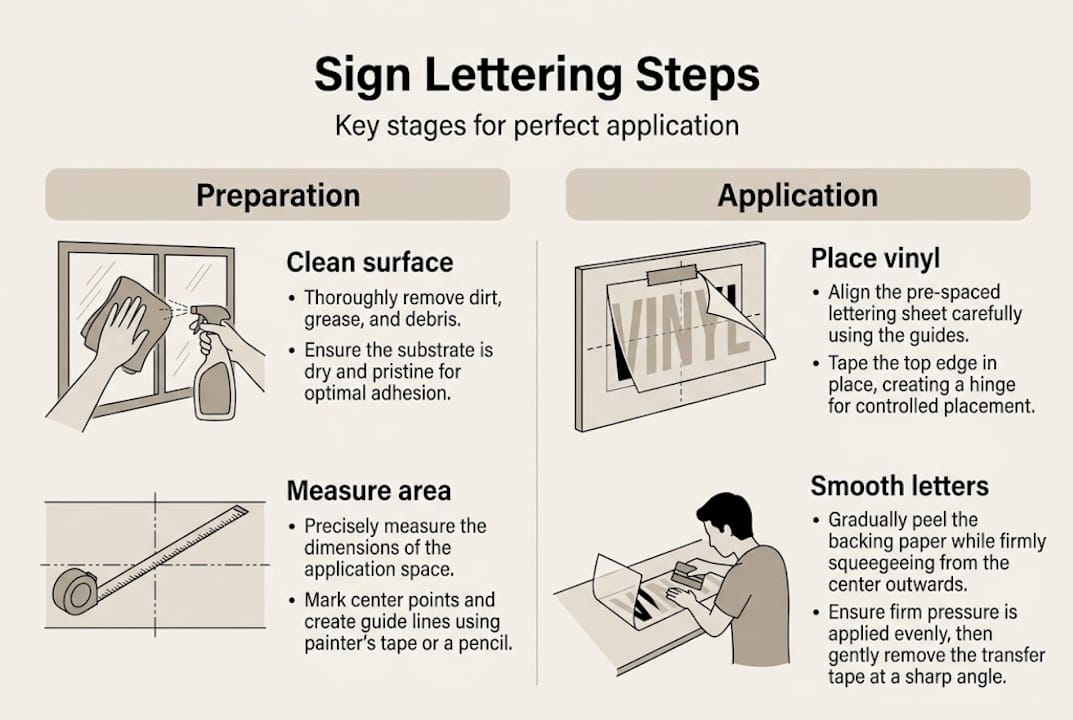 Sign Lettering Steps

Key stages for perfect application

Preparation

Clean surface

• Thoroughly remove dirt, grease, and debris.

• Ensure the substrate is dry and pristine for optimal adhesion.

Measure area

• Precisely measure the dimensions of the application space.

• Mark center points and create guide lines using painter's tape or a pencil.

Application

VINYL

Place vinyl

• Align the pre-spaced lettering sheet carefully using the guides.

• Tape the top edge in place, creating a hinge for controlled placement.

Smooth letters

• Gradually peel the backing paper while firmly squeegeeing from the center outwards.

• Ensure firm pressure is applied evenly, then gently remove the transfer tape at a sharp angle.