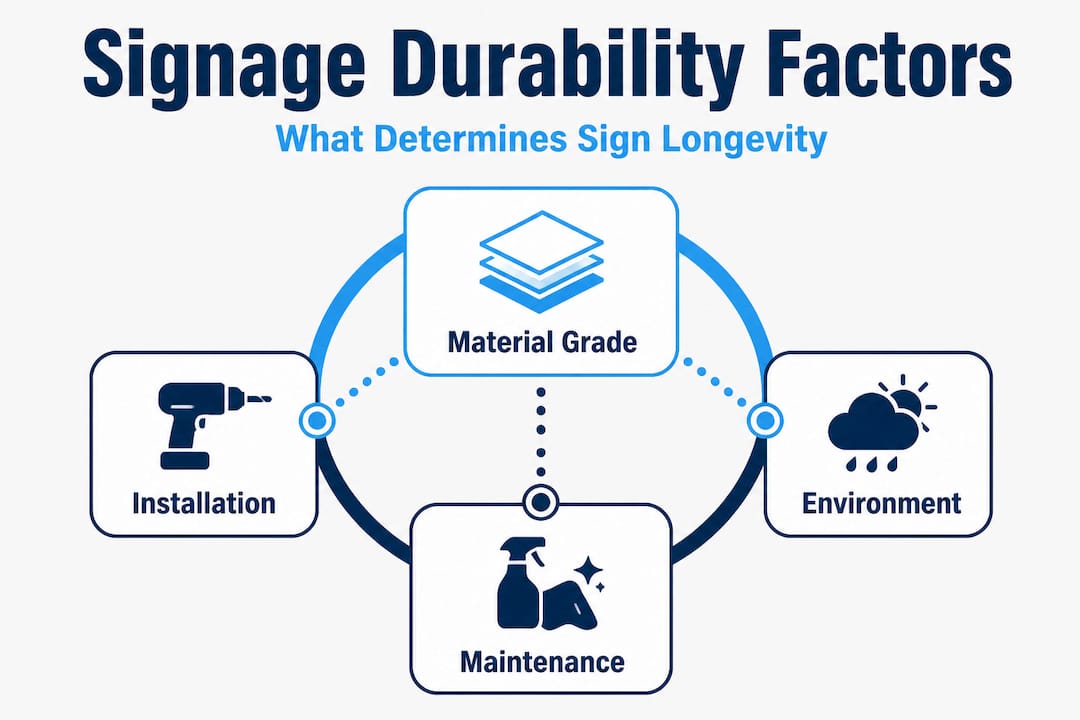 Signage Durability Factors

What Determines Sign Longevity

Material Grade

Installation

Environment

Maintenance