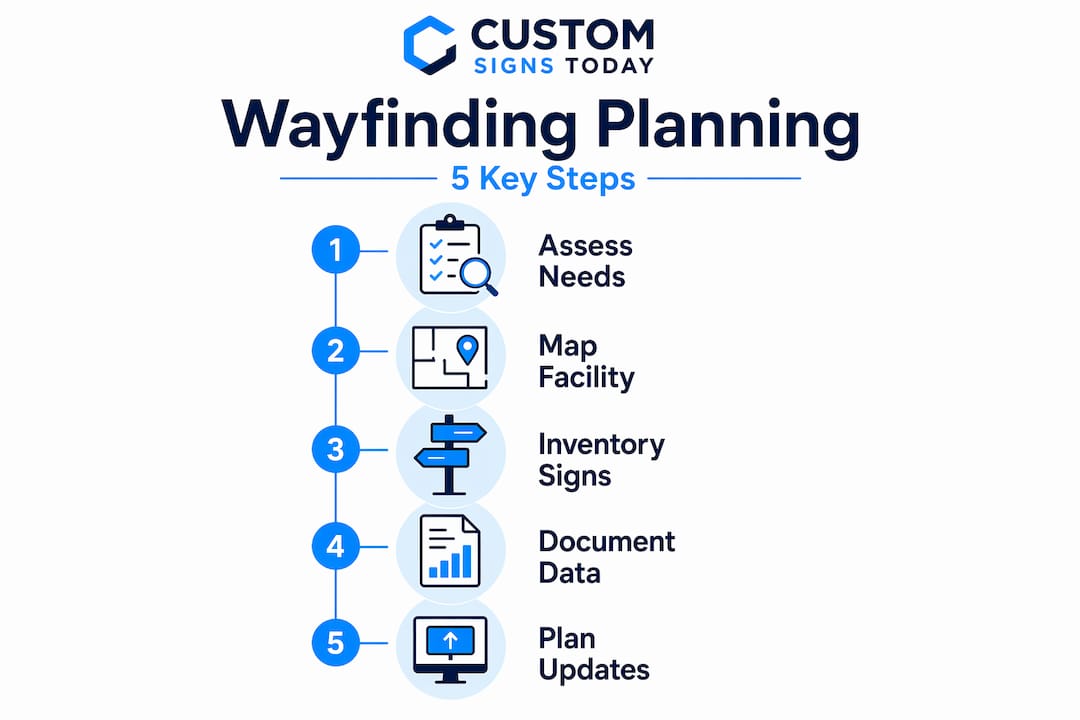 CUSTOM
SIGNS TODAY

Wayfinding Planning

5 Key Steps

1 Assess Needs

2 Map Facility

3 Inventory Signs

4 Document Data

5 Plan Updates