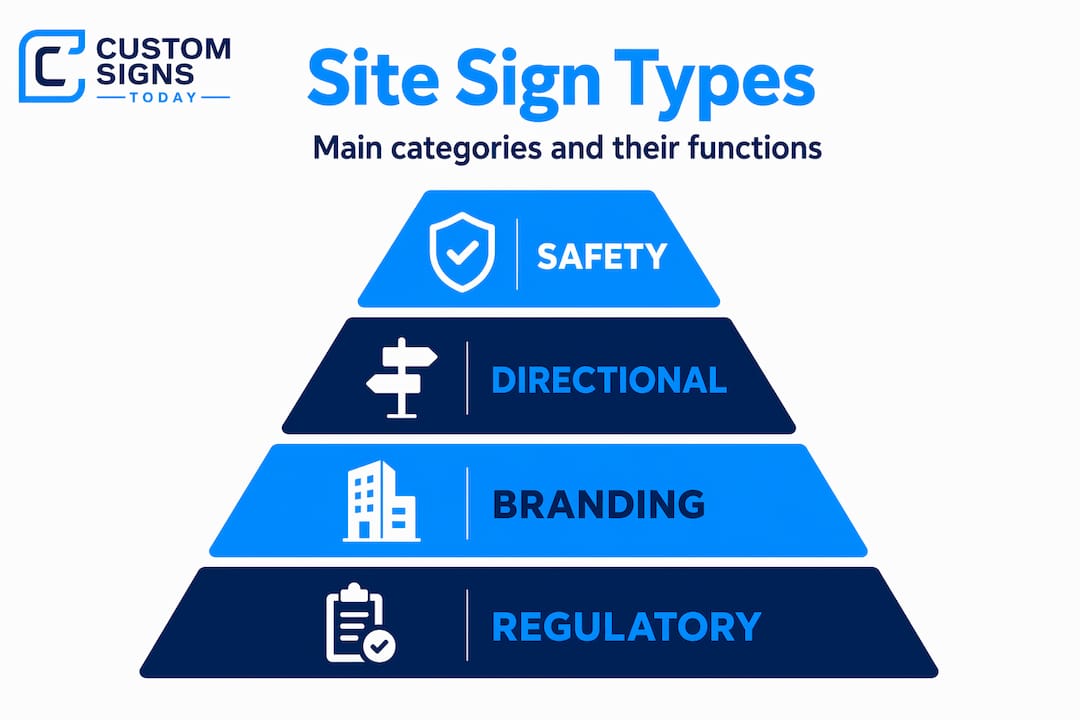 CUSTOM SIGNS TODAY

Site Sign Types

Main categories and their functions

SAFETY

DIRECTIONAL

BRANDING

REGULATORY