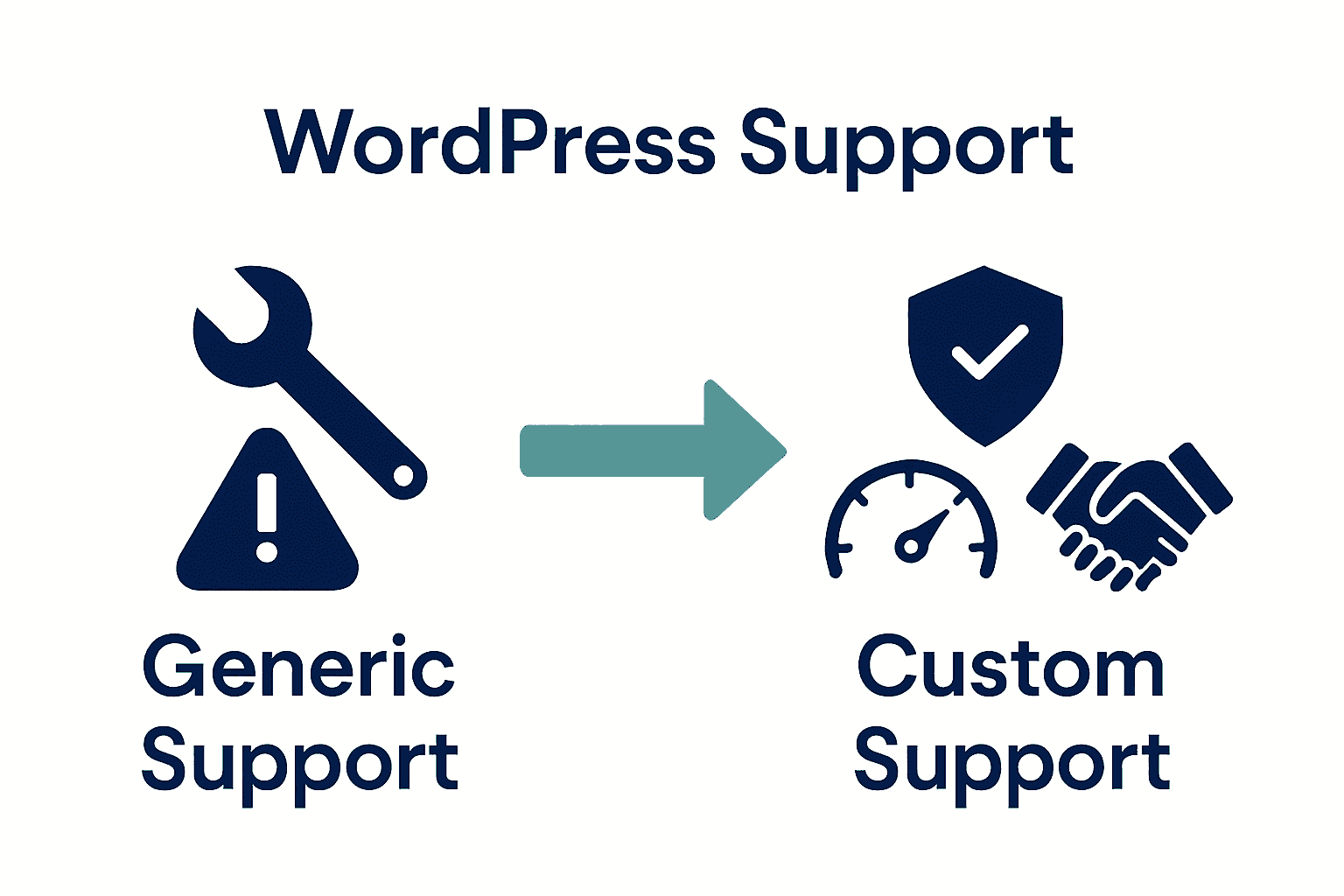 WordPress Support

Generic Support

Custom Support