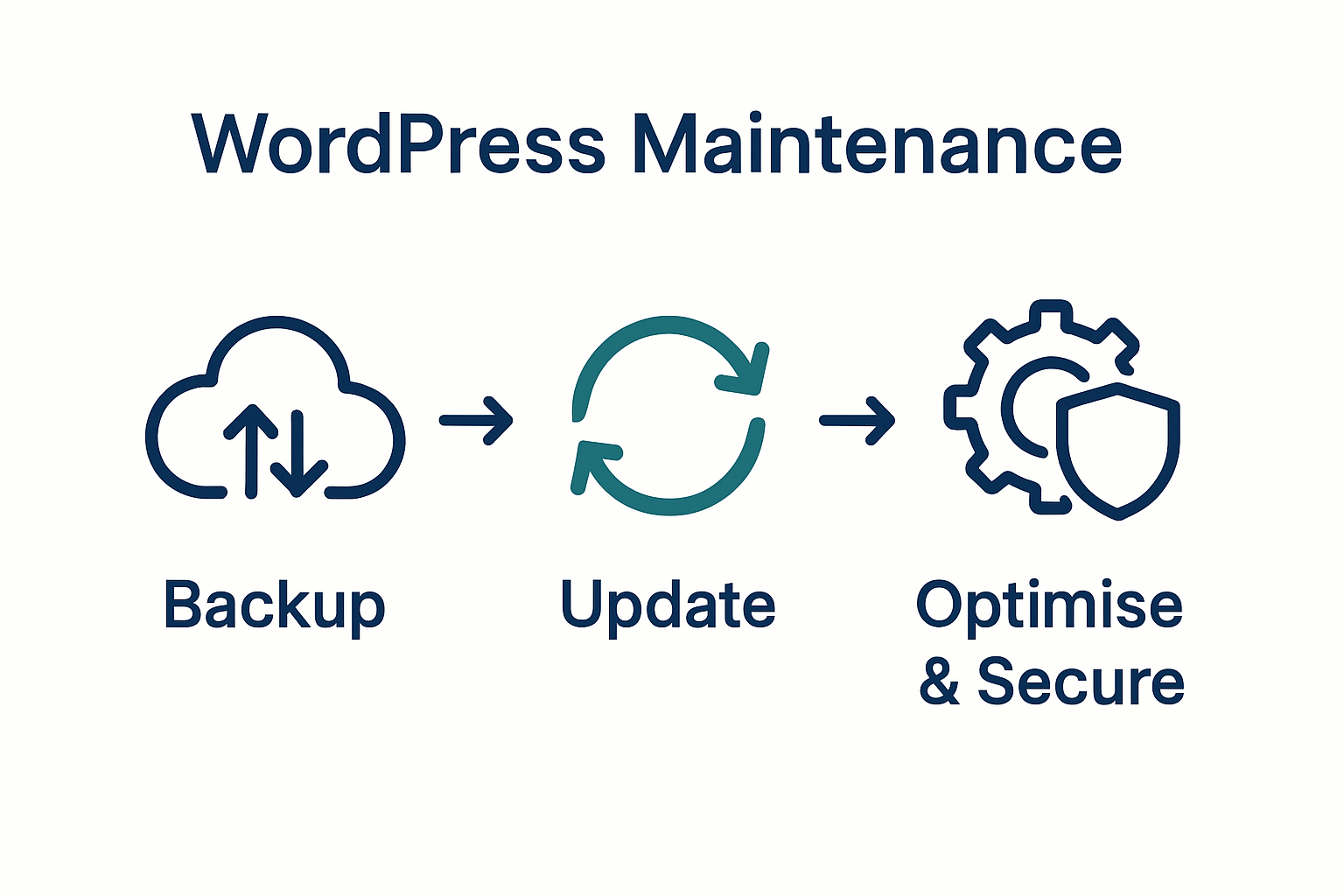 WordPress Maintenance

Backup

Update

Optimise & Secure