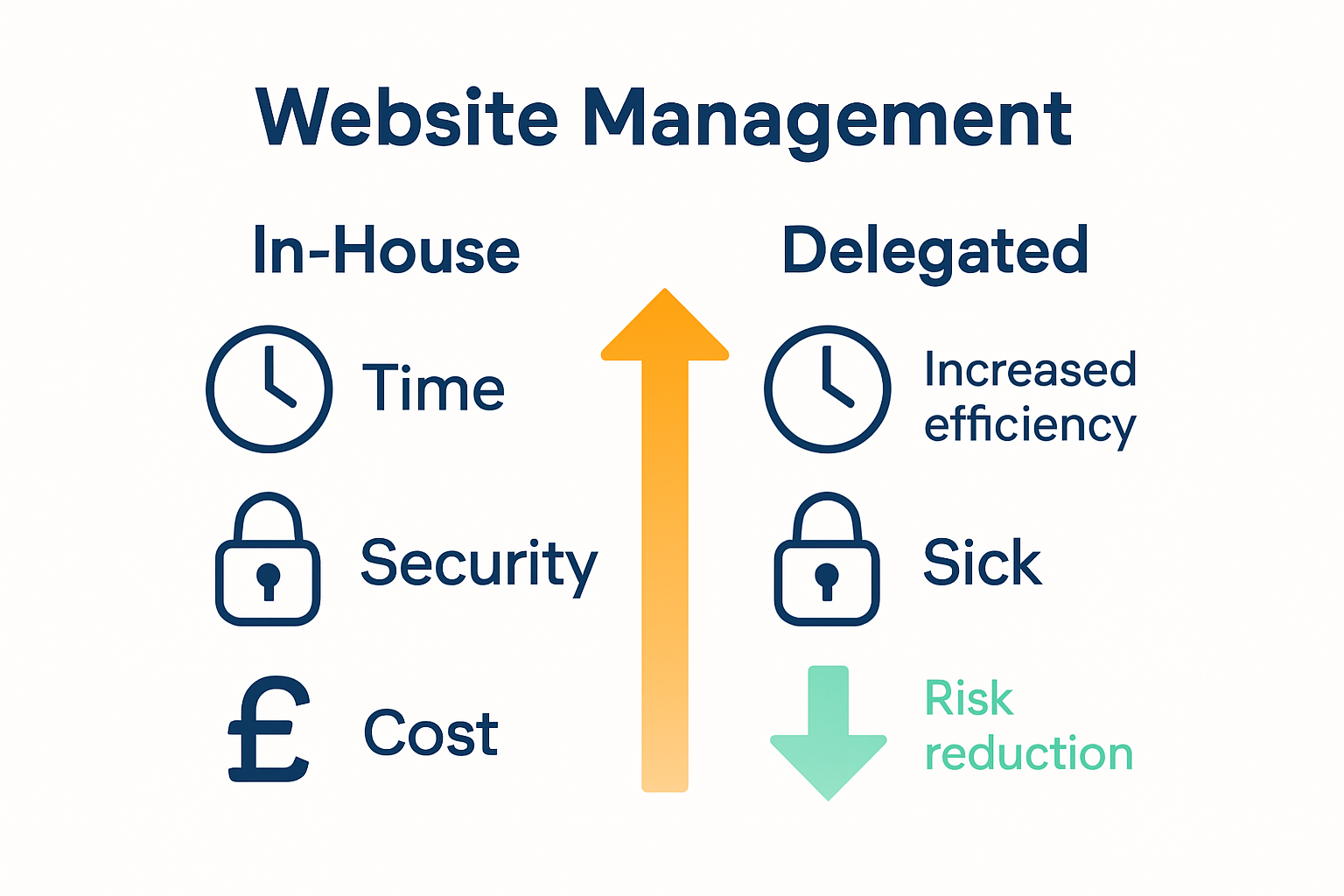 Website Management

In-House

Time

Security

£ Cost

Delegated

Increased efficiency

Sick

Risk reduction