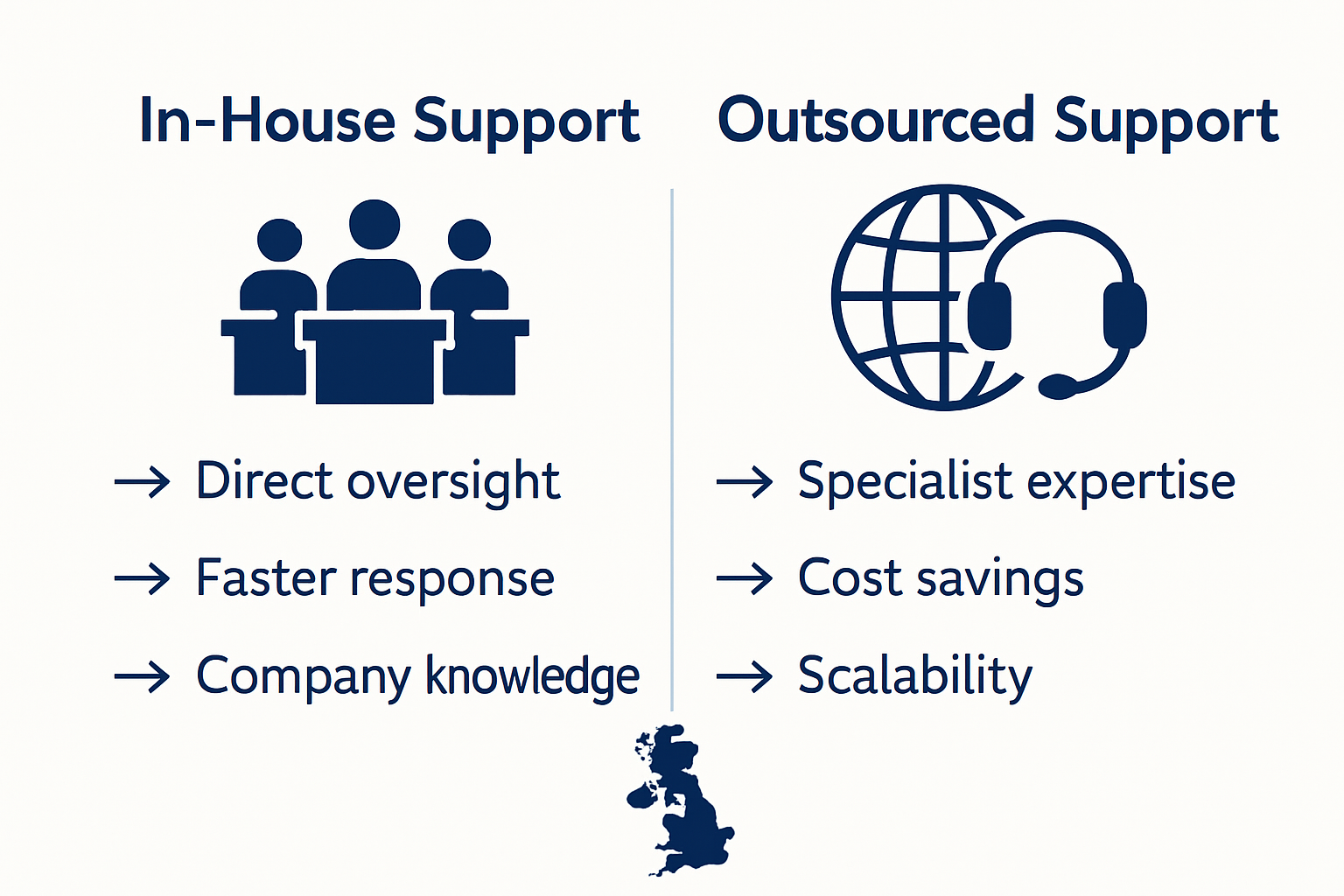 In-House Support

→ Direct oversight
→ Faster response
→ Company knowledge

Outsourced Support

→ Specialist expertise
→ Cost savings
→ Scalability