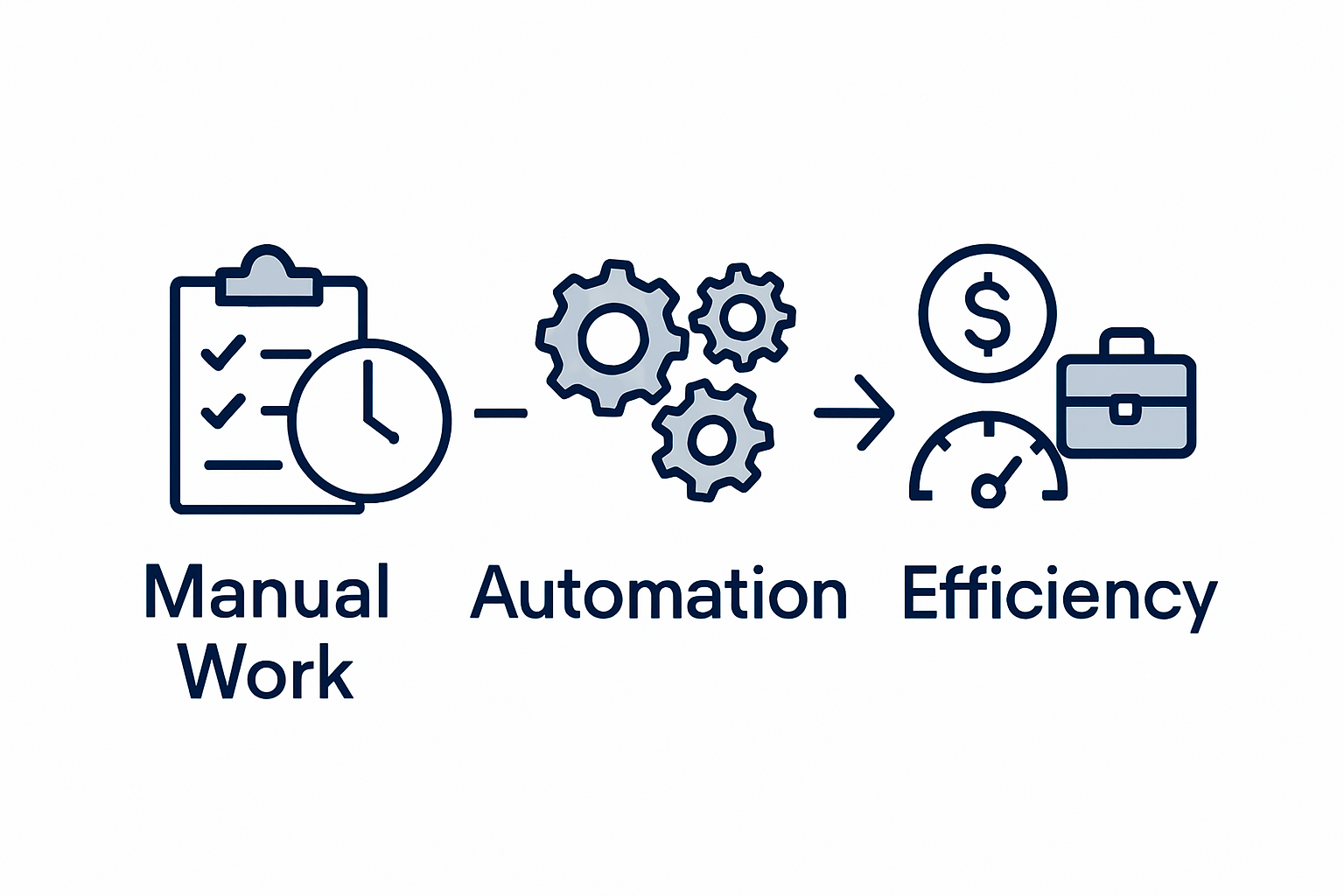 $

Manual Work

Automation

Efficiency