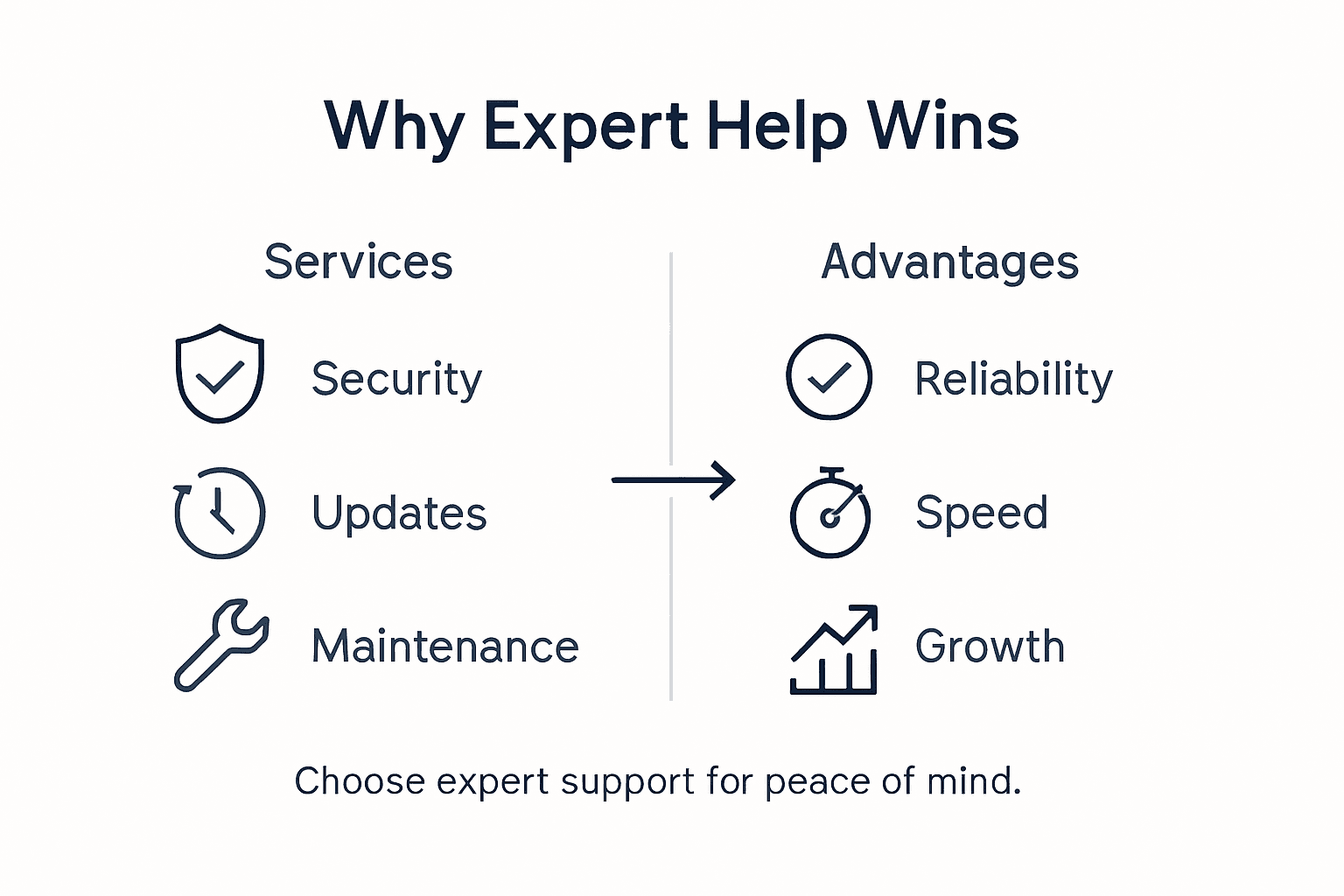 Why Expert Help Wins

Services

Security

Updates

Maintenance

Advantages

Reliability

Speed

Growth

Choose expert support for peace of mind.