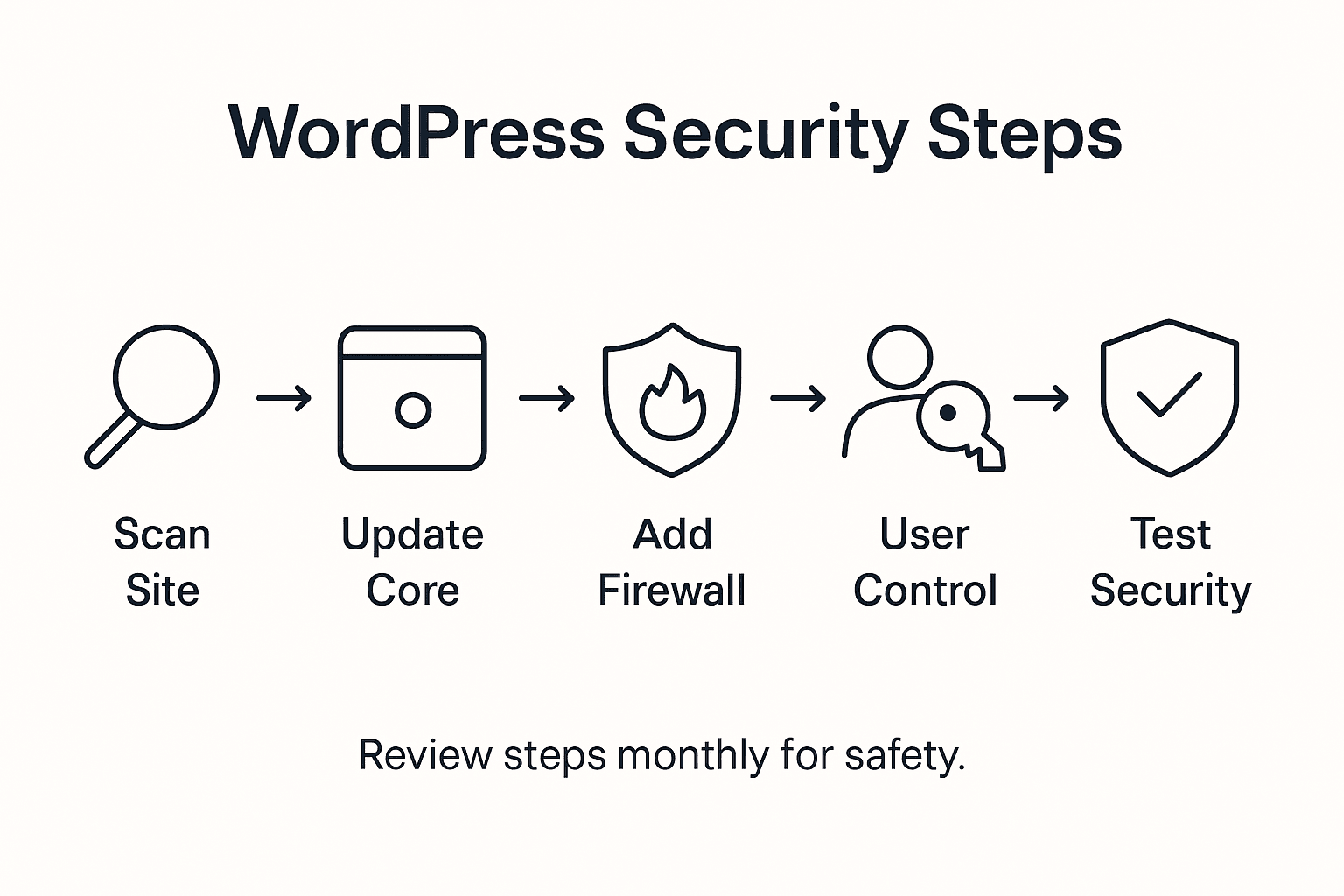 WordPress Security Steps

Scan Site

Update Core

Add Firewall

User Control

Test Security

Review steps monthly for safety.