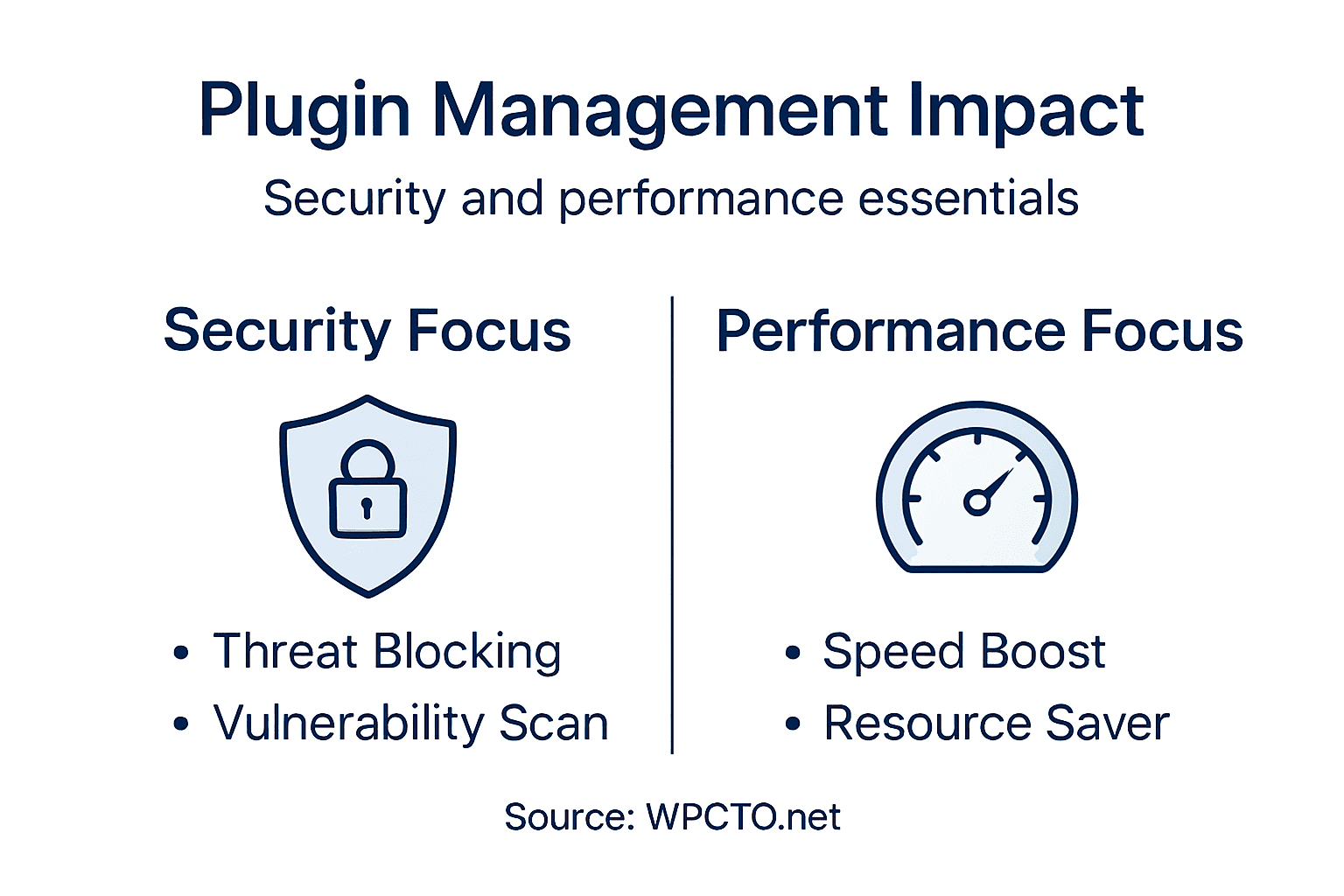 Plugin Management Impact

Security and performance essentials

Security Focus

• Threat Blocking
• Vulnerability Scan

Performance Focus

• Speed Boost
• Resource Saver

Source: WPCTO.net