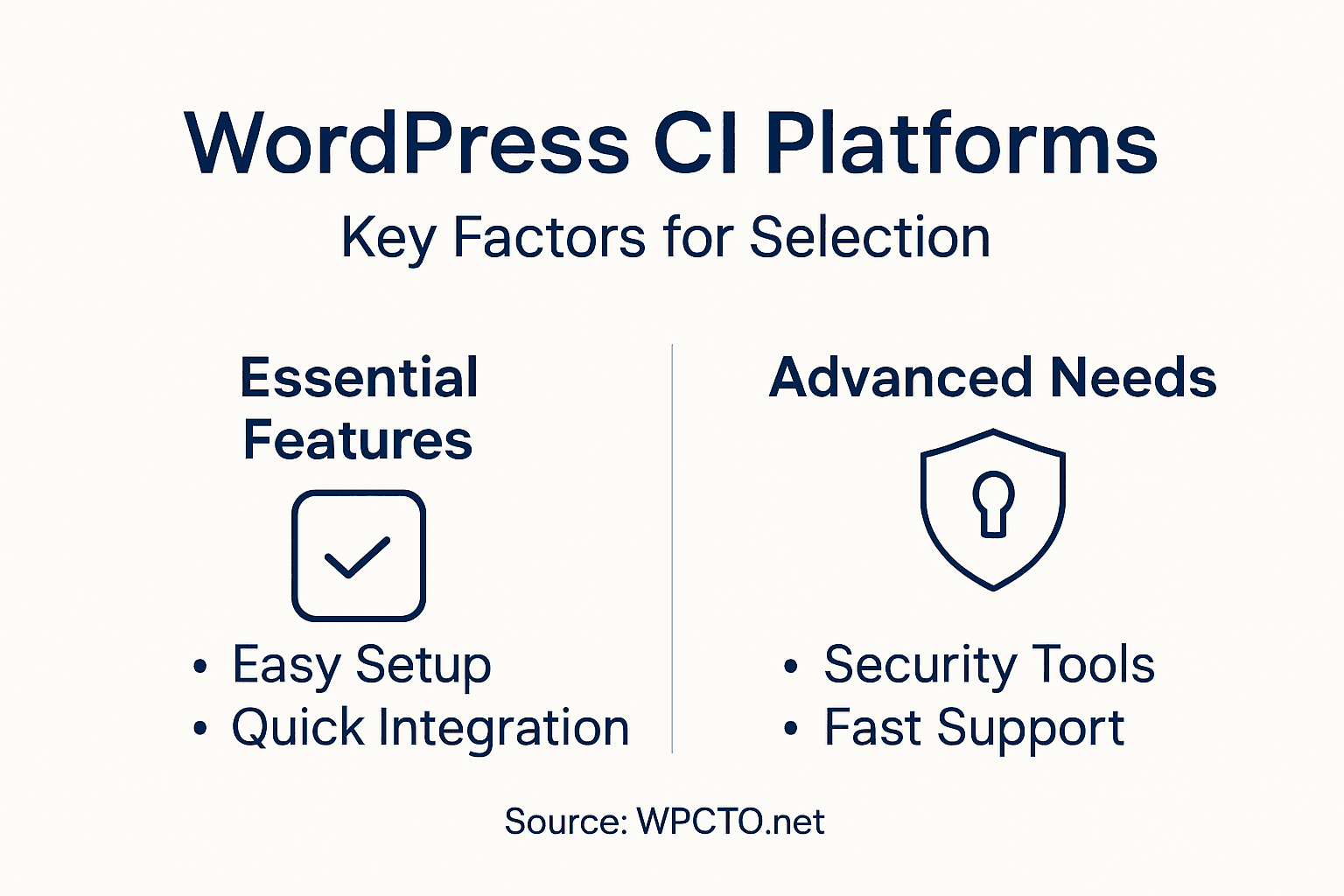 WordPress CI Platforms

Key Factors for Selection

Essential Features

• Easy Setup
• Quick Integration

Advanced Needs

• Security Tools
• Fast Support

Source: WPCTO.net