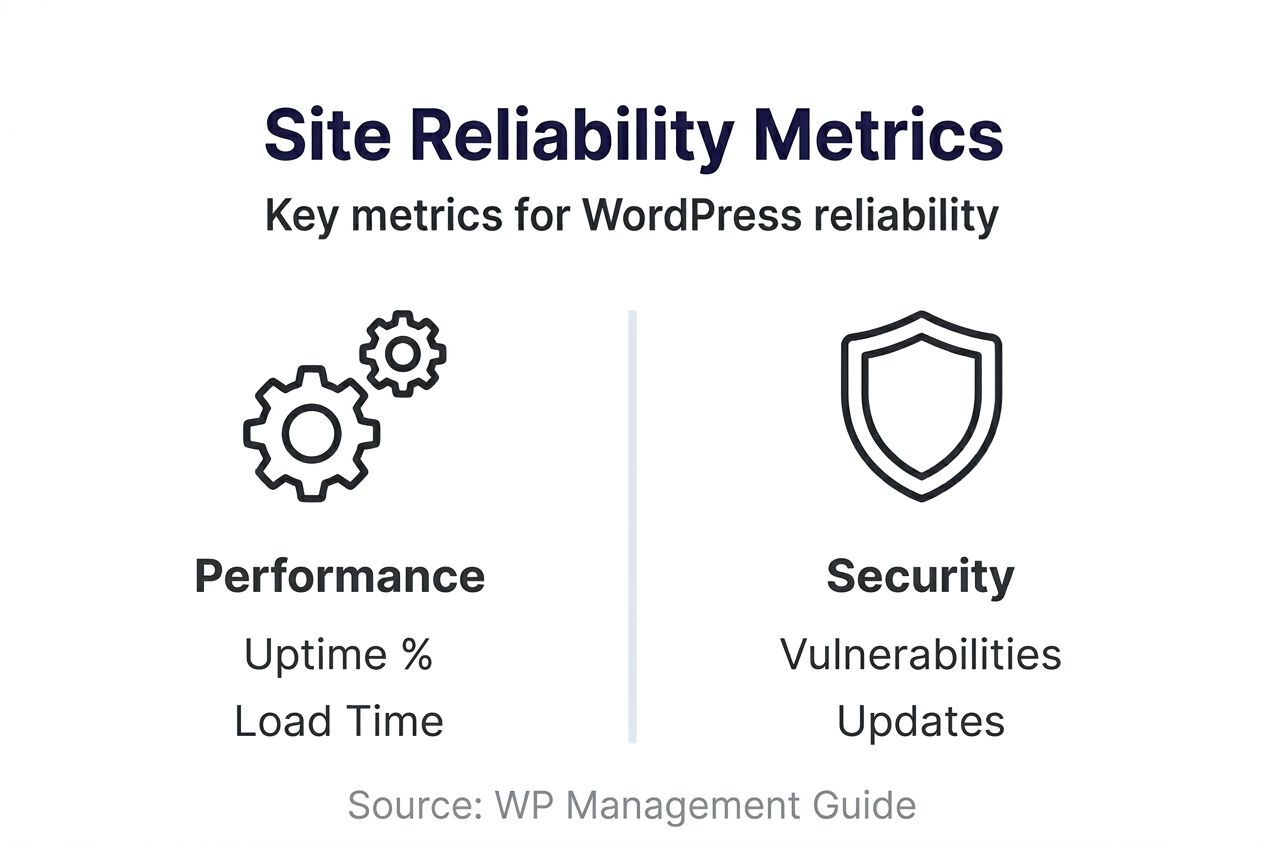 Site Reliability Metrics

Key metrics for WordPress reliability

Performance

Uptime %

Load Time

Security

Vulnerabilities

Updates

Source: WP Management Guide