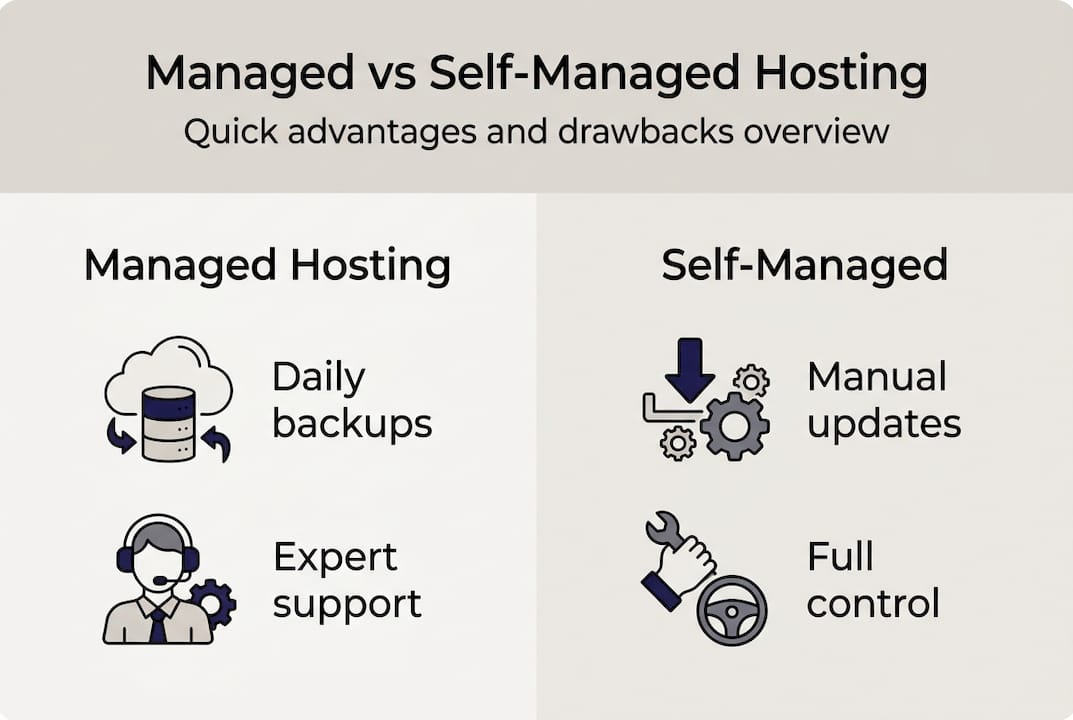 Managed vs Self-Managed Hosting
Quick advantages and drawbacks overview

Managed Hosting

Daily backups

Expert support

Self-Managed

Manual updates

Full control