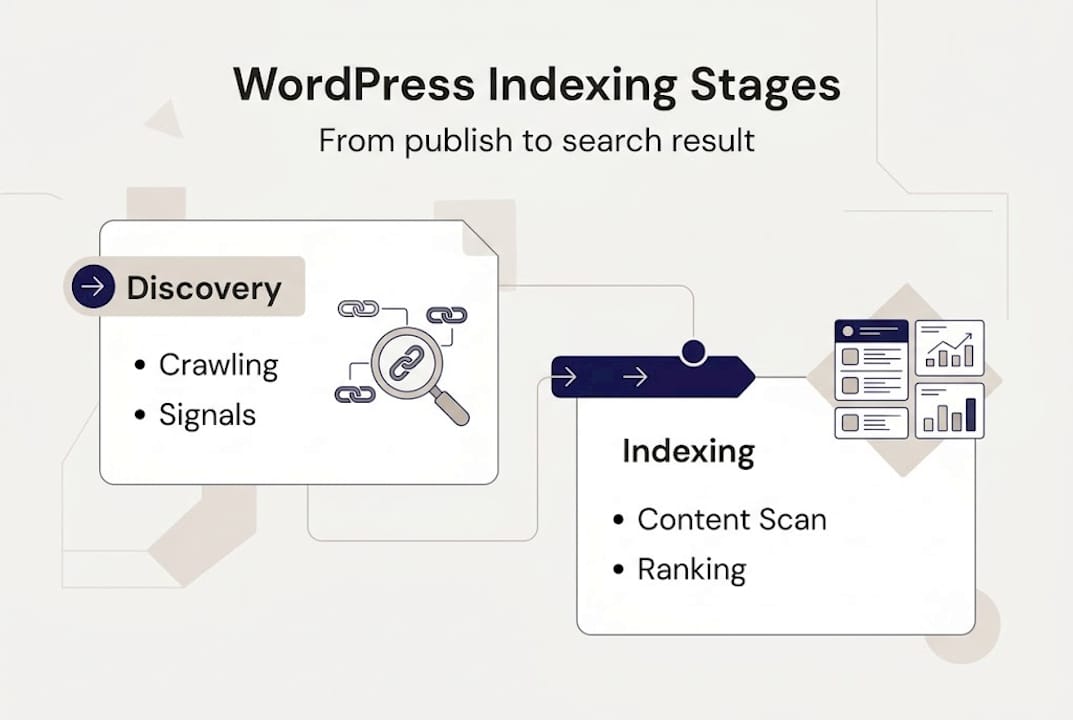 WordPress Indexing Stages

From publish to search result

Discovery

• Crawling
• Signals

Indexing

• Content Scan
• Ranking