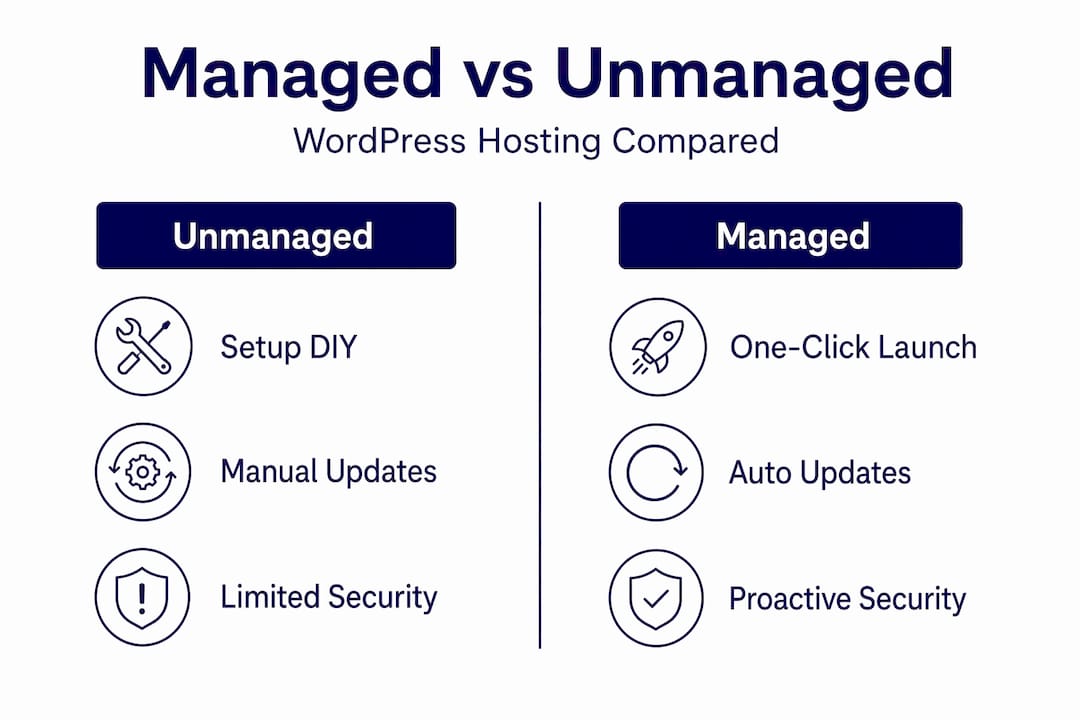 Managed vs Unmanaged

WordPress Hosting Compared

Unmanaged

Setup DIY

Manual Updates

Limited Security

Managed

One-Click Launch

Auto Updates

Proactive Security