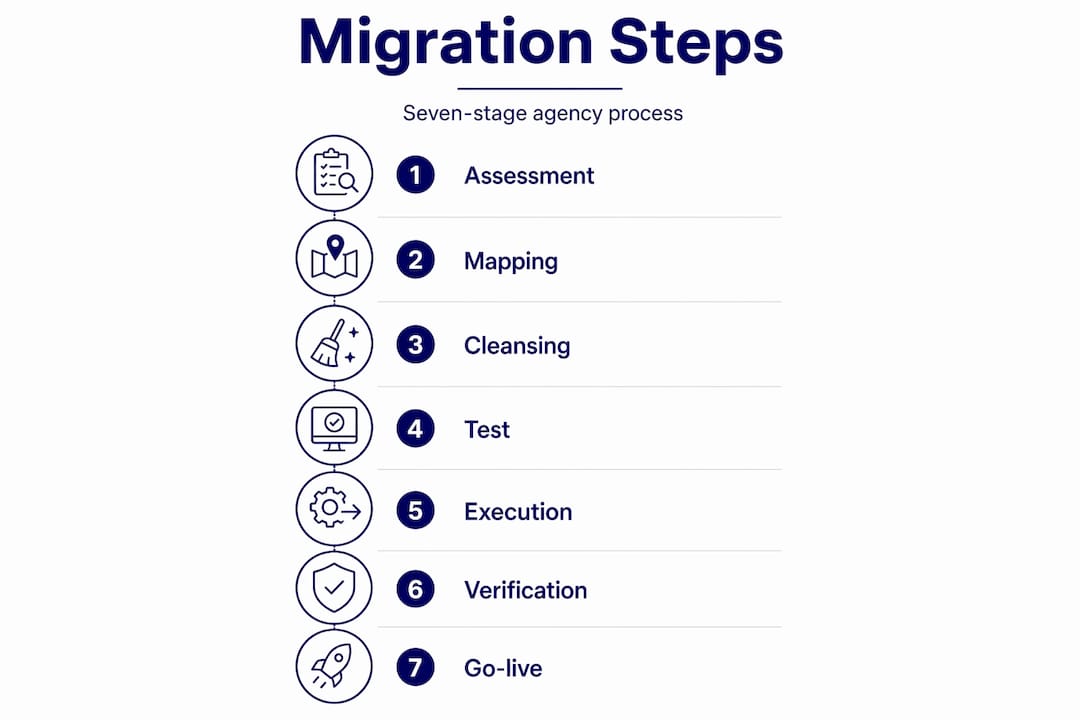 Migration Steps

Seven-stage agency process

1 Assessment

2 Mapping

3 Cleansing

4 Test

5 Execution

6 Verification

7 Go-live