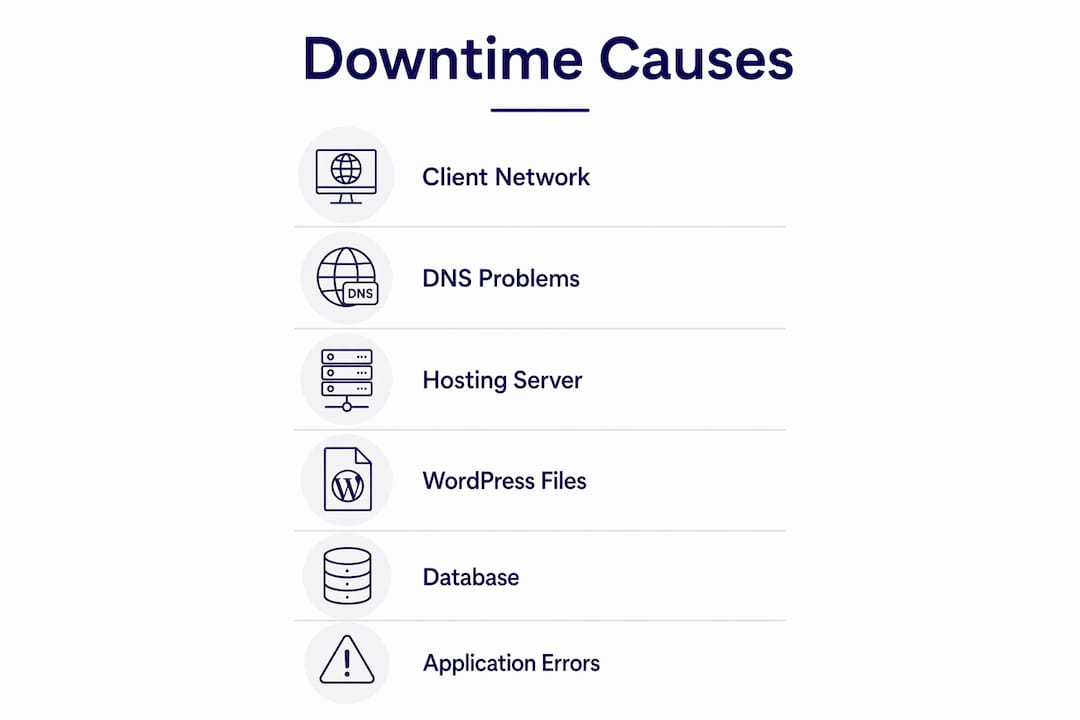 Downtime Causes

Client Network

DNS

DNS Problems

Hosting Server

WordPress Files

Database

Application Errors