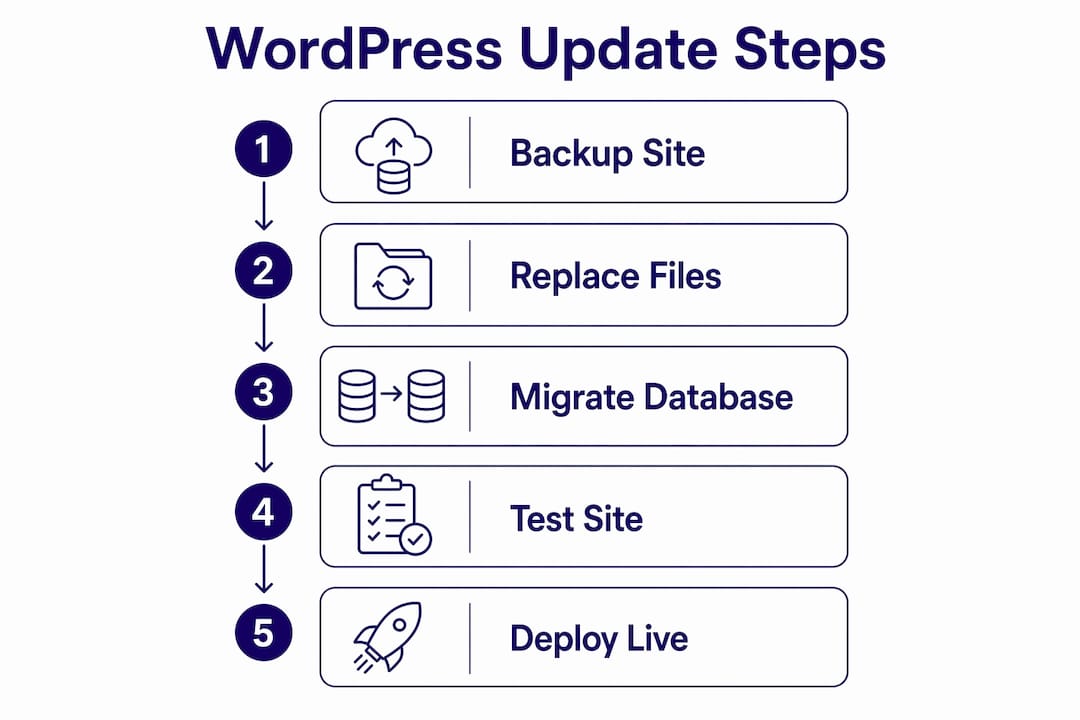 WordPress Update Steps

1 Backup Site

2 Replace Files

3 Migrate Database

4 Test Site

5 Deploy Live