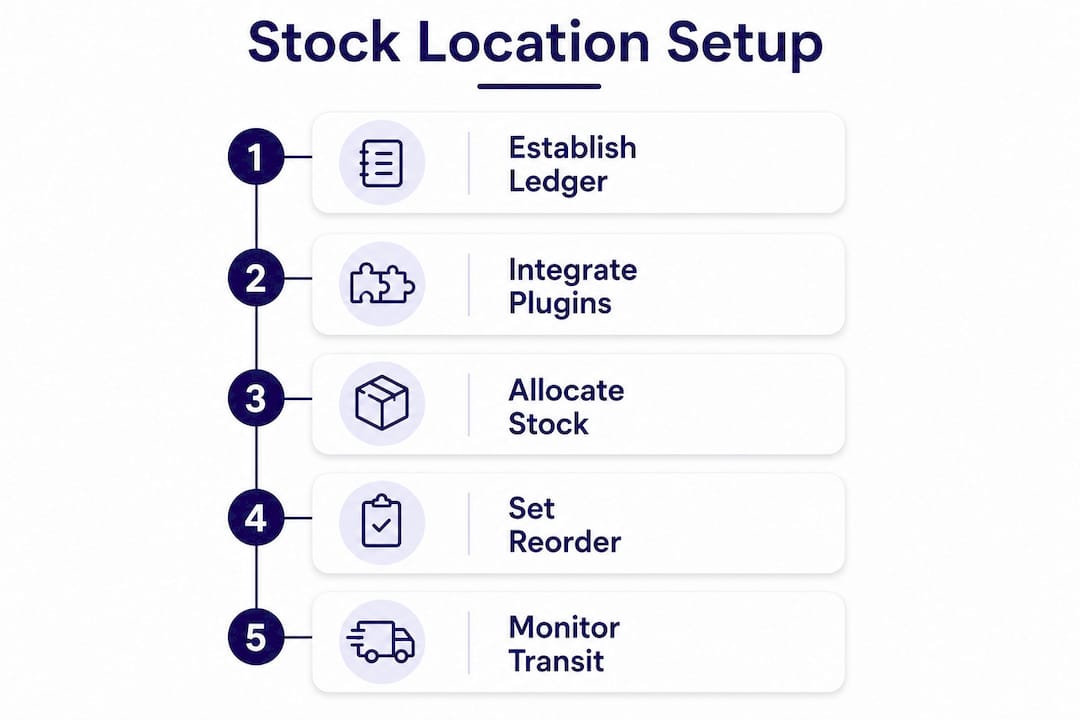 Stock Location Setup

1 Establish Ledger

2 Integrate Plugins

3 Allocate Stock

4 Set Reorder

5 Monitor Transit