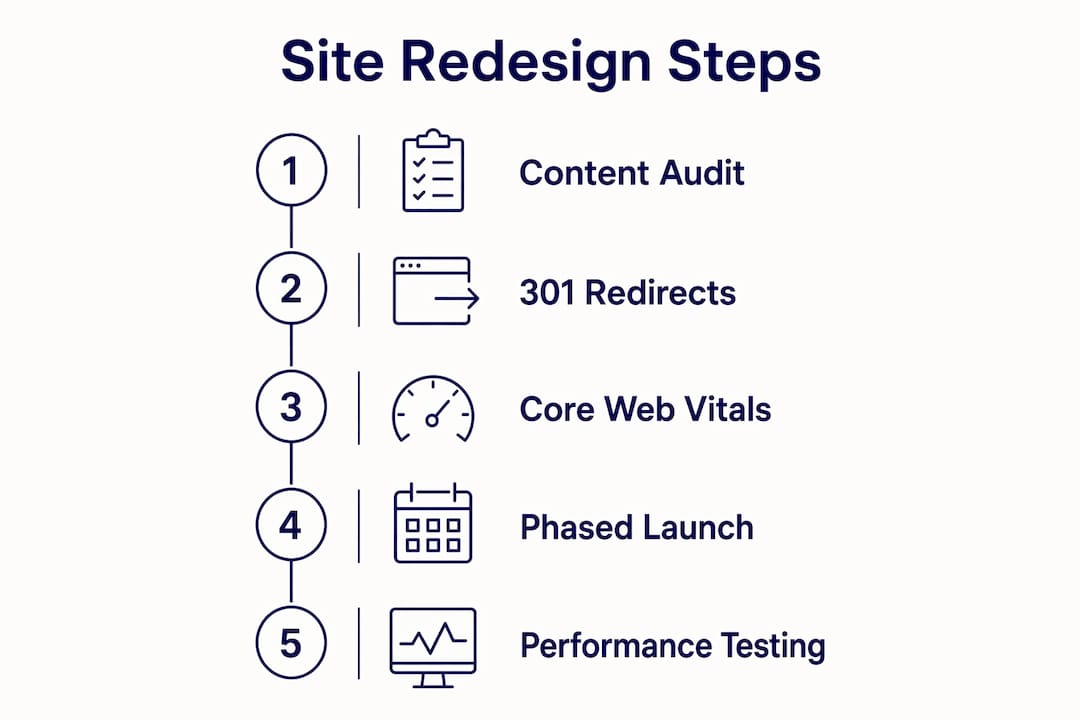 Site Redesign Steps

1 Content Audit

2 301 Redirects

3 Core Web Vitals

4 Phased Launch

5 Performance Testing