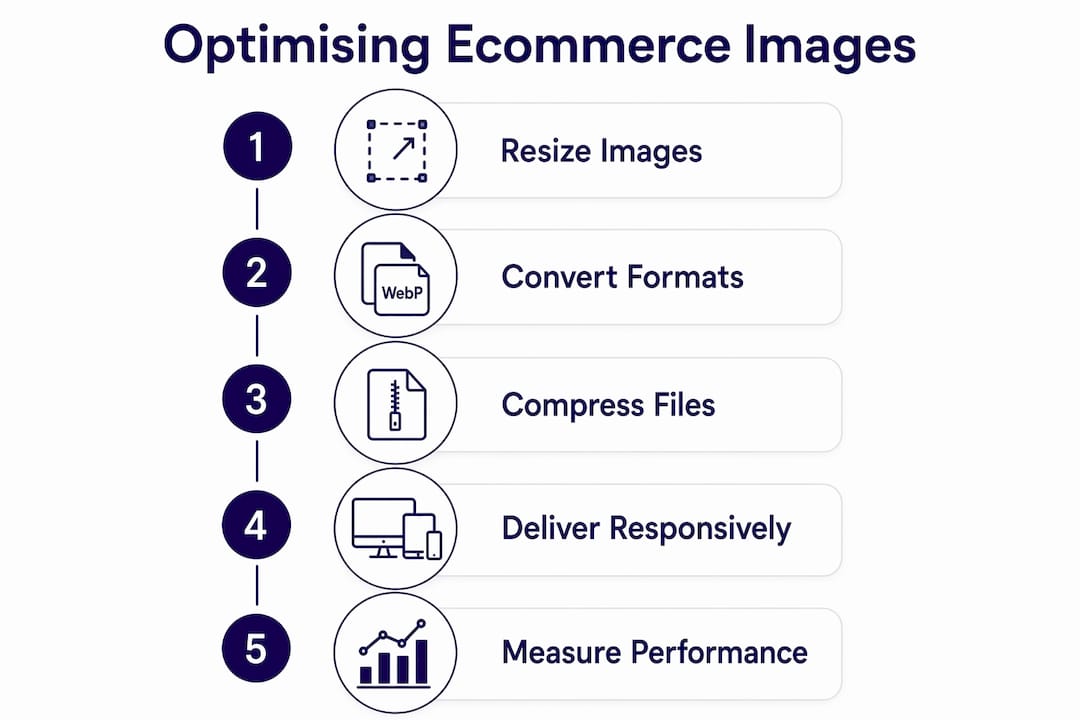 Optimising Ecommerce Images

1
Resize Images

2
WebP
Convert Formats

3
Compress Files

4
Deliver Responsively

5
Measure Performance