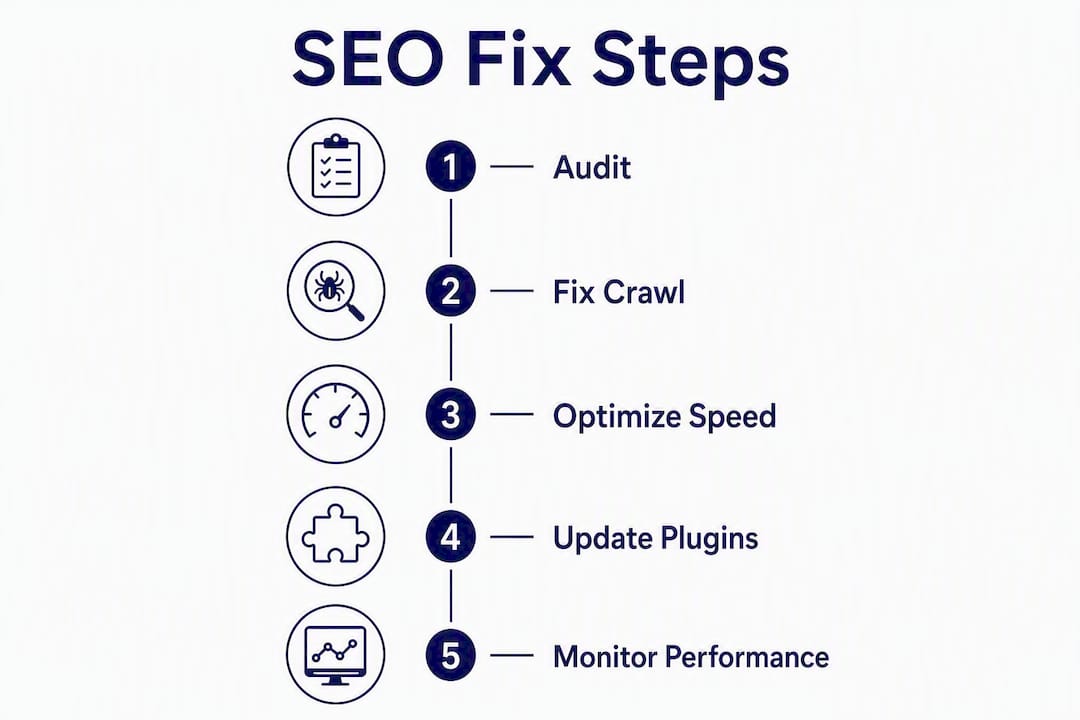 SEO Fix Steps

1 Audit

2 Fix Crawl

3 Optimize Speed

4 Update Plugins

5 Monitor Performance