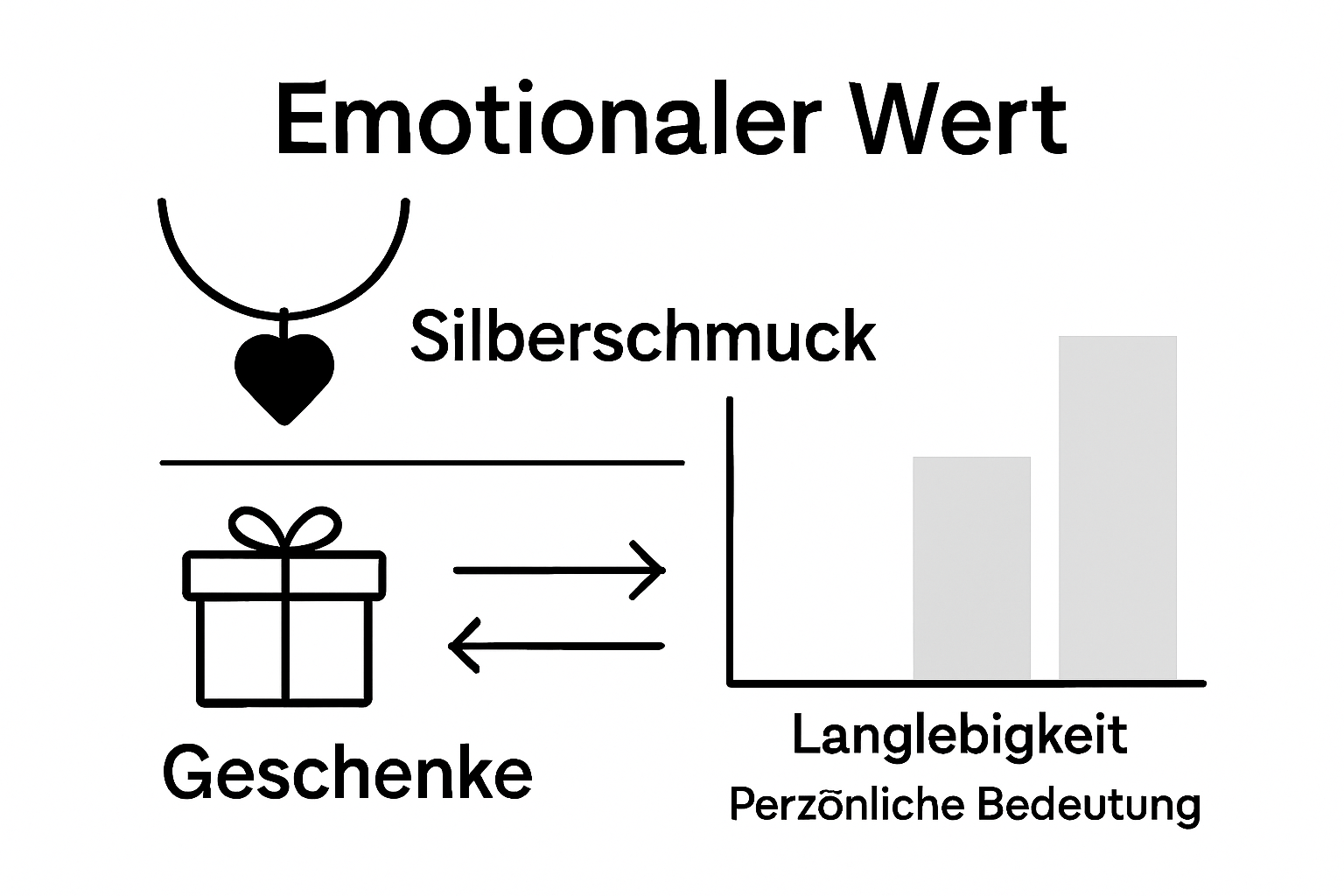 Emotionaler Wert

Silberschmuck

Geschenke

Langlebigkeit
Perzõnliche Bedeutung