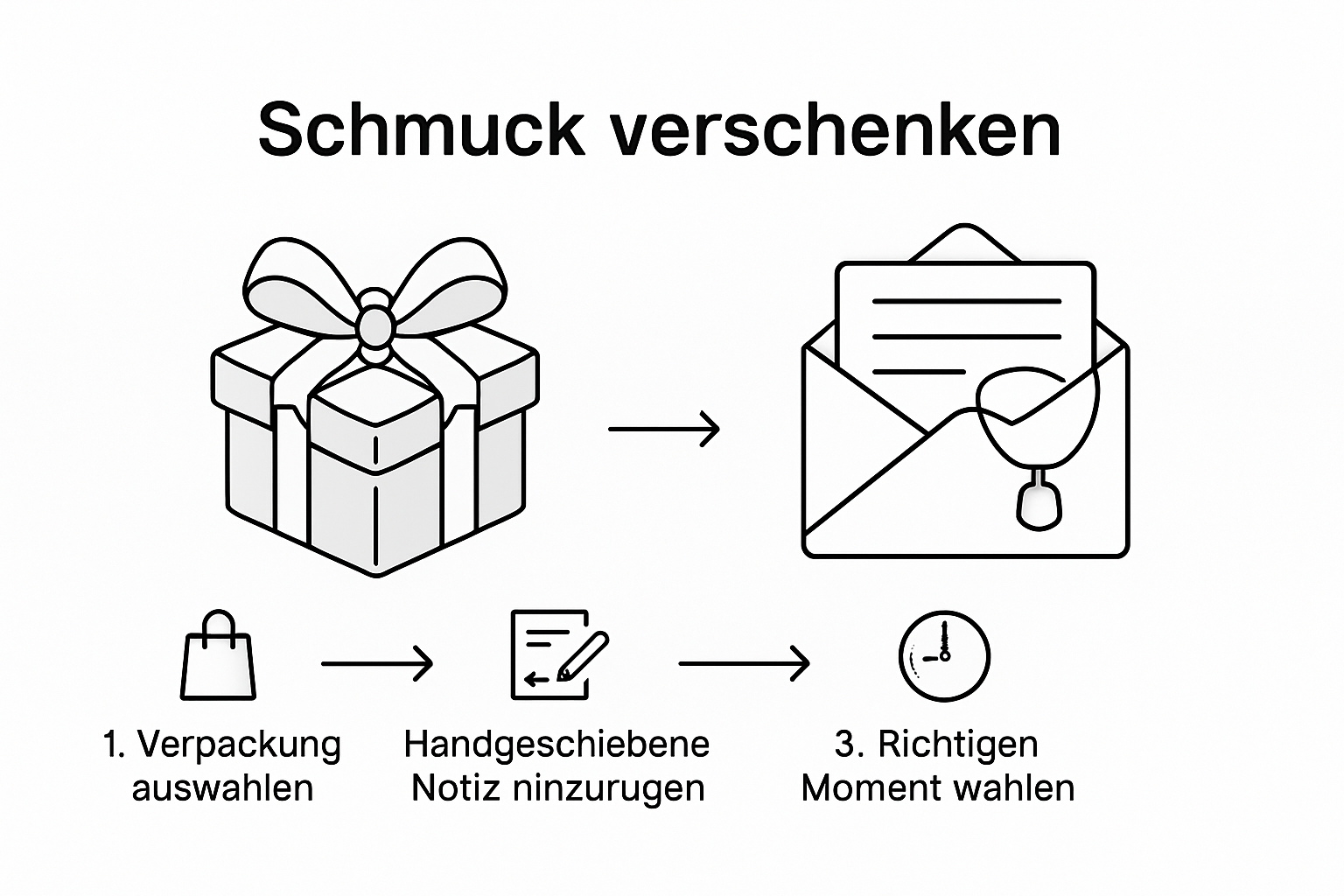 Schmuck verschenken

1. Verpackung auswahlen

Handgeschiebene Notiz ninzurugen

3. Richtigen Moment wahlen