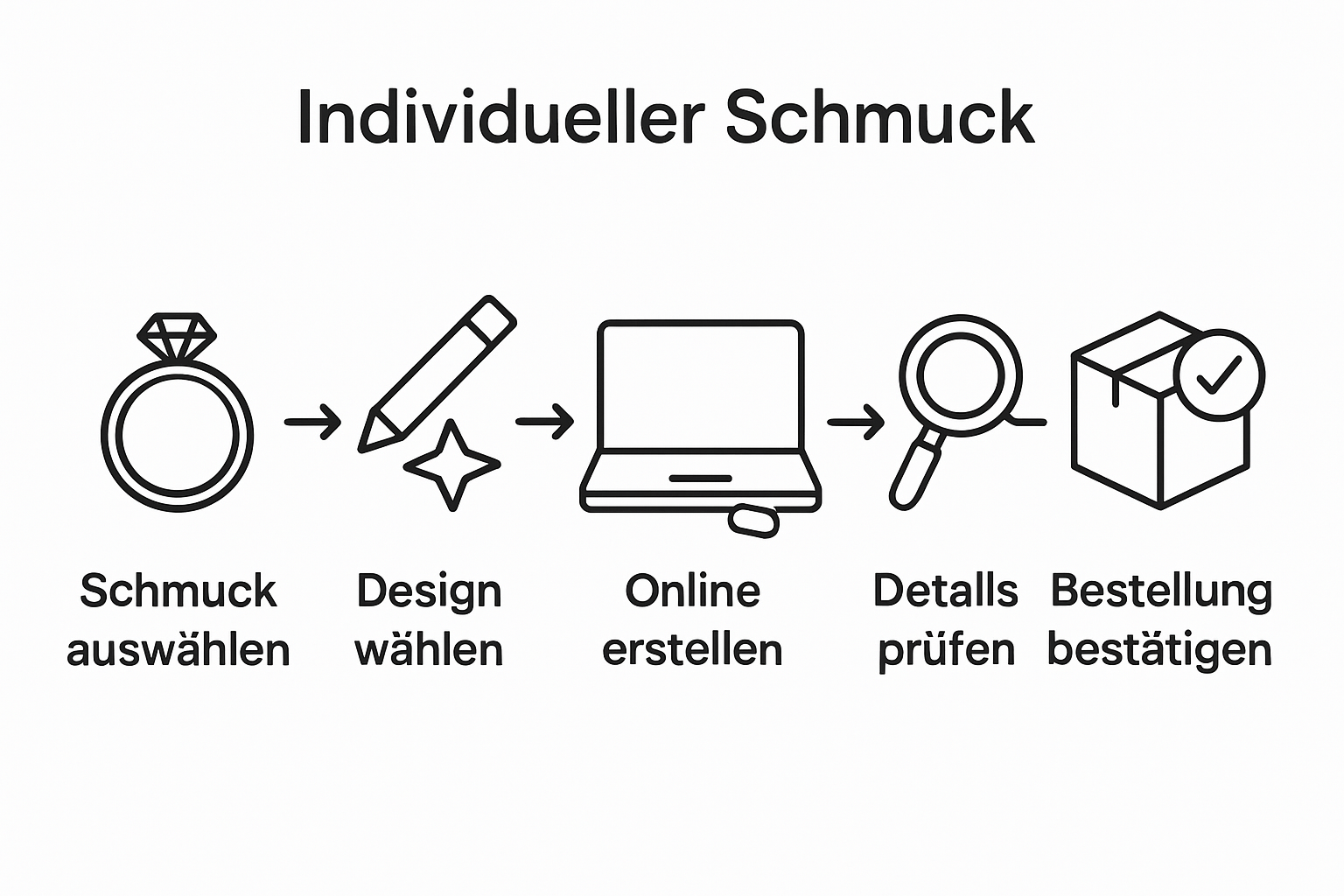 Individueller Schmuck

Schmuck auswählen

Design wählen

Online erstellen

Detalls prüfen

Bestellung bestätigen