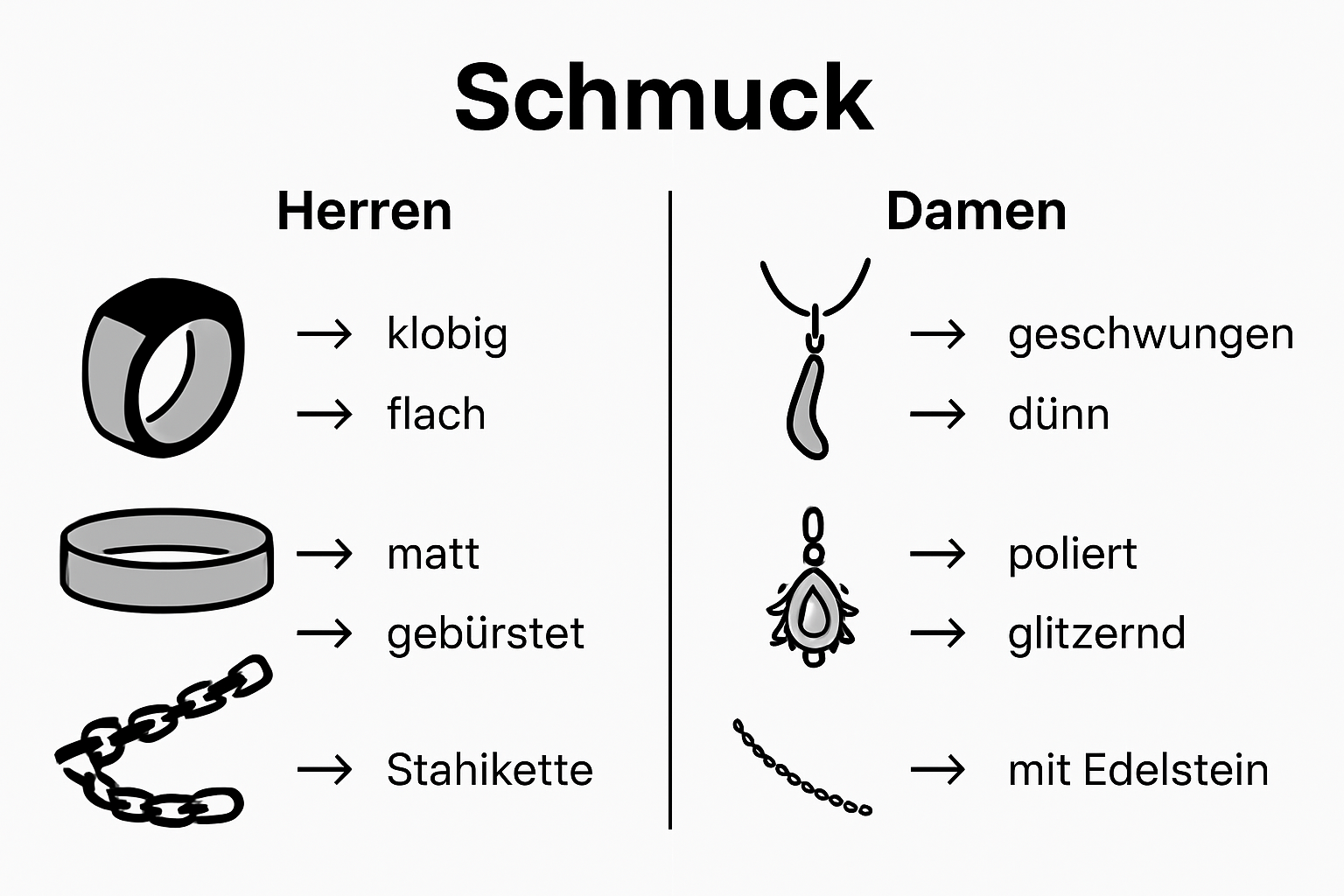 Schmuck

Herren

→ klobig
→ flach

→ matt
→ gebürstet

→ Stahikette

Damen

→ geschwungen
→ dünn

→ poliert
→ glitzernd

→ mit Edelstein