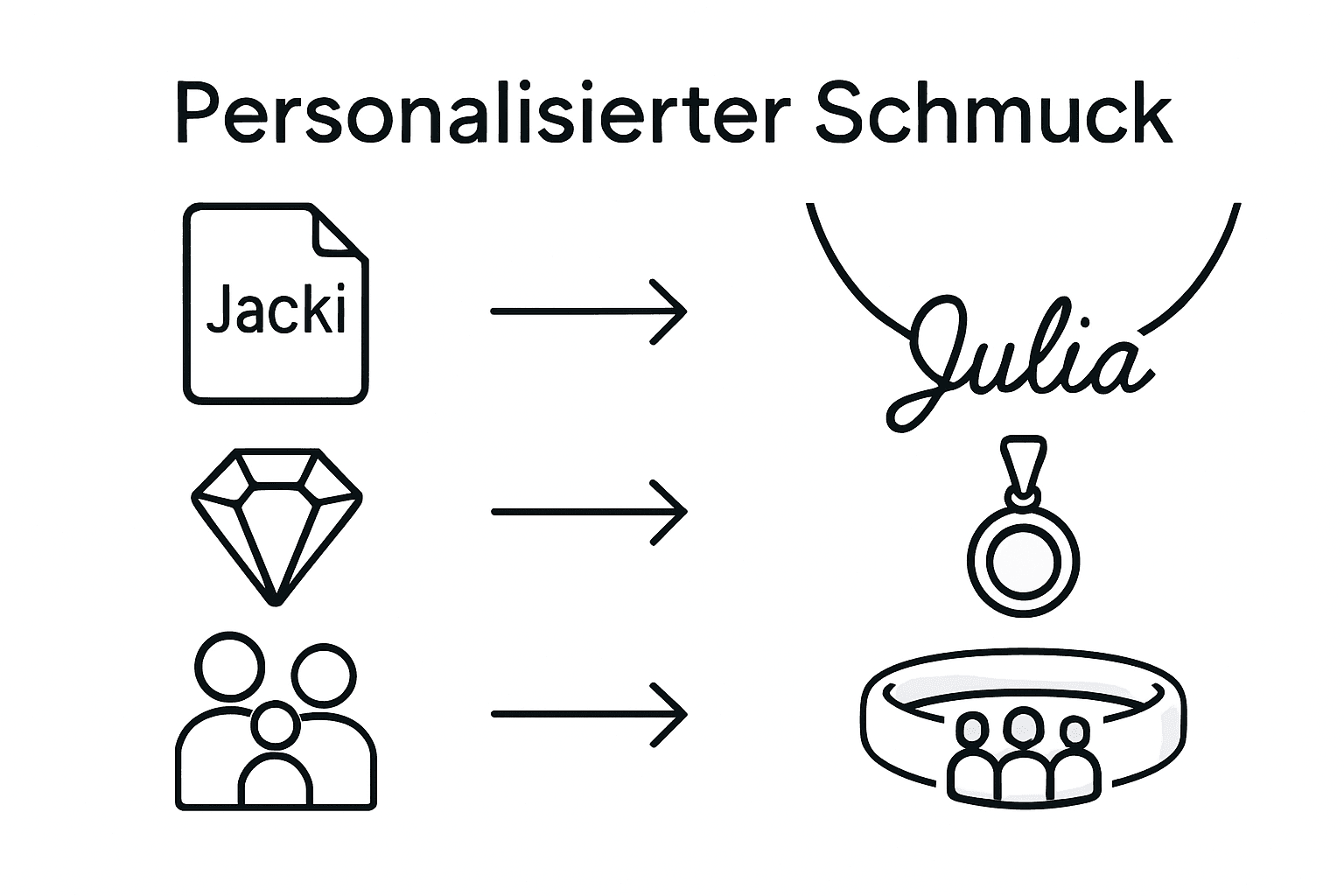 Personalisierter Schmuck

Jacki

Julia