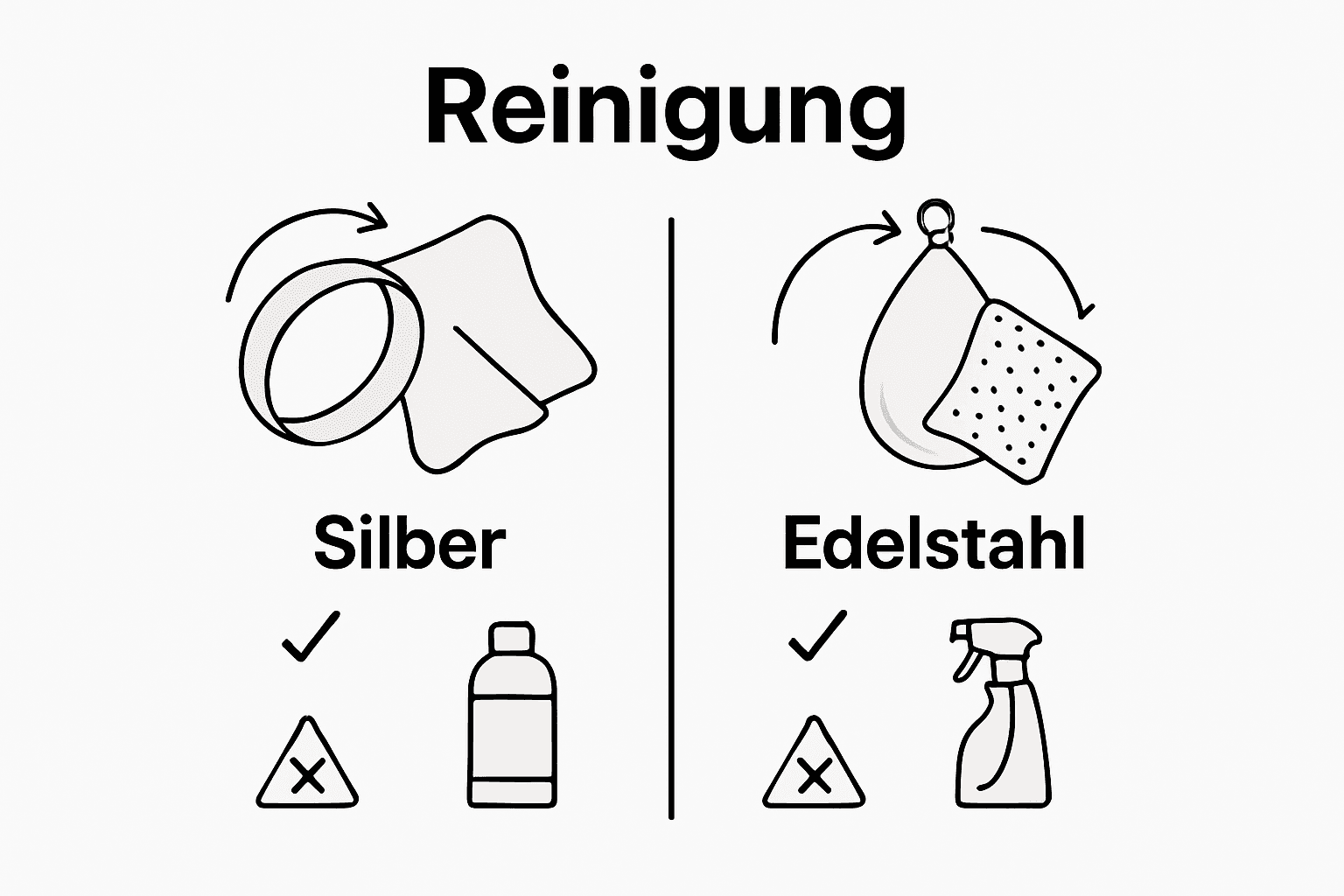 Reinigung

Silber

Edelstahl