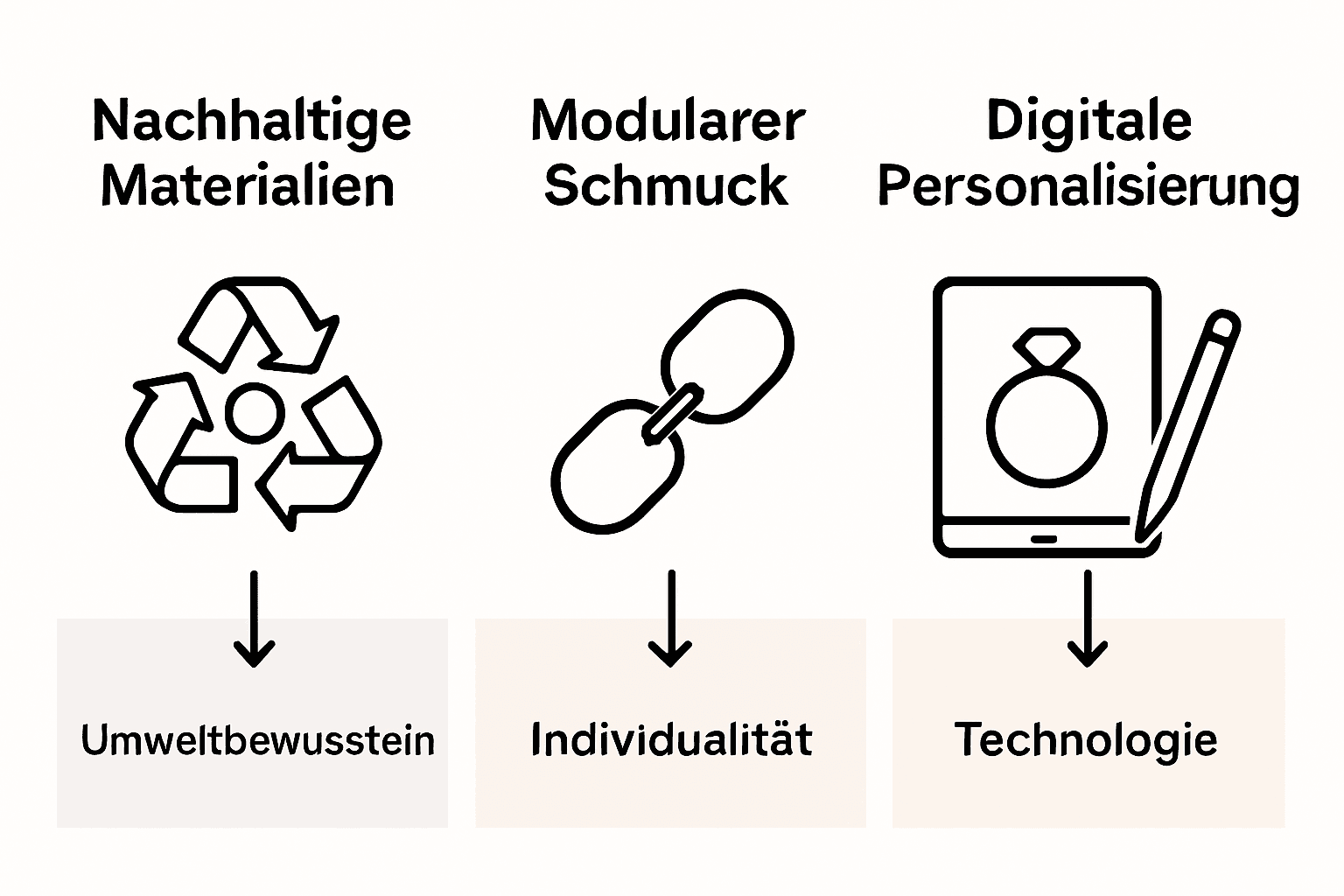 Nachhaltige Materialien

Umweltbewusstein

Modularer Schmuck

Individualität

Digitale Personalisierung

Technologie