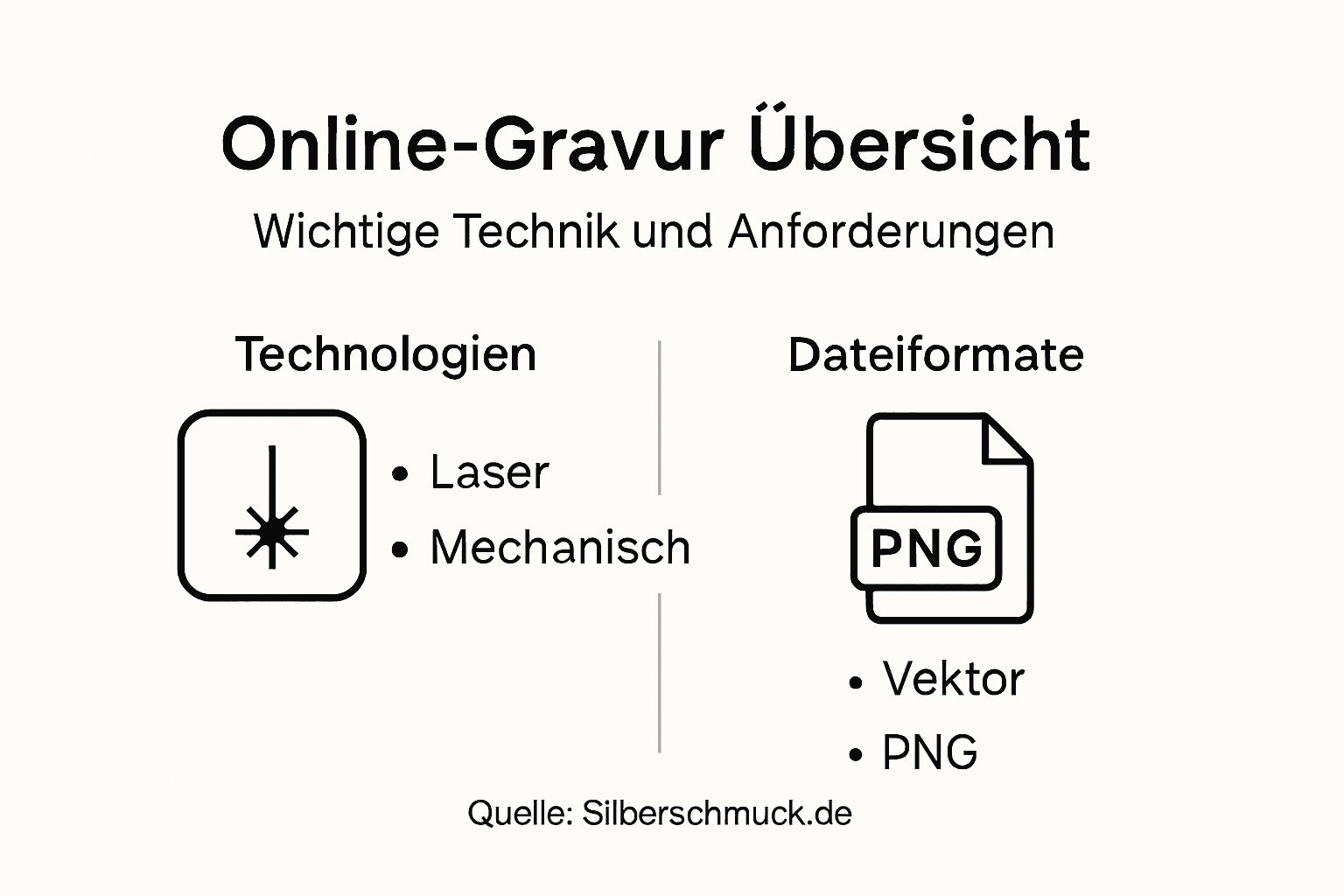 Online-Gravur Übersicht

Wichtige Technik und Anforderungen

Technologien

• Laser
• Mechanisch

Dateiformate

PNG

• Vektor
• PNG

Quelle: Silberschmuck.de